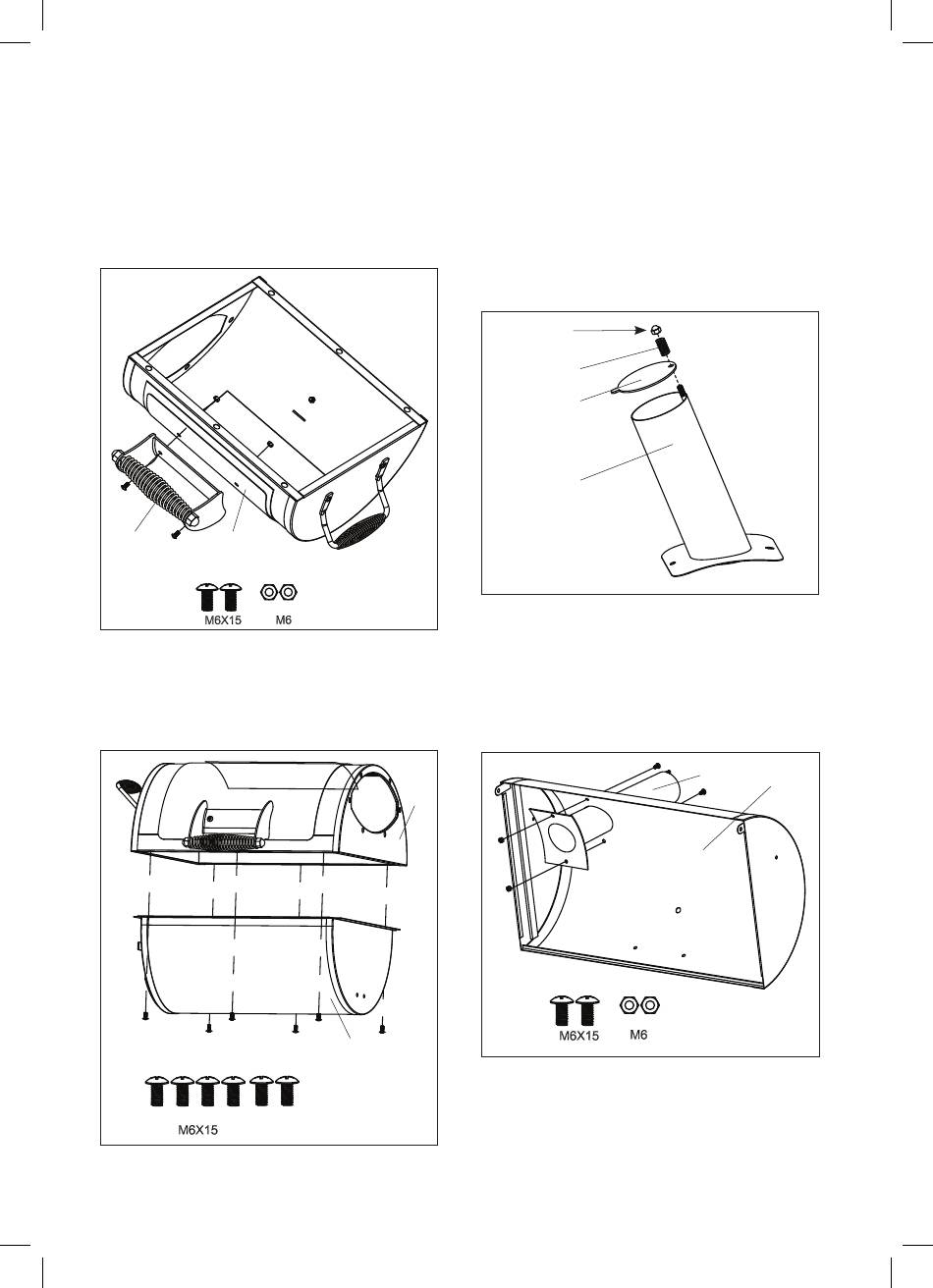 M6X15 M6

M6X15

M6X15 M6