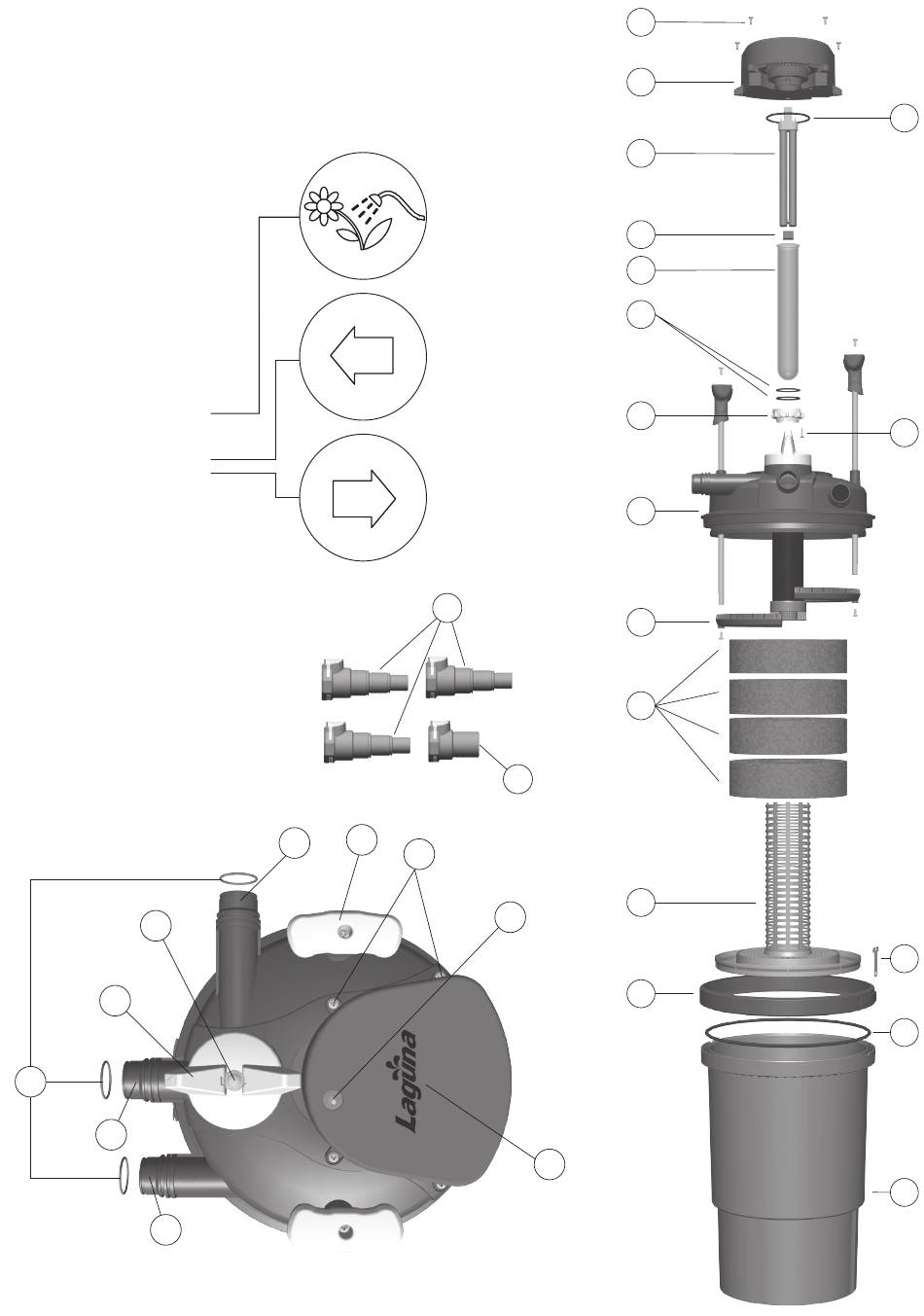 Laguna