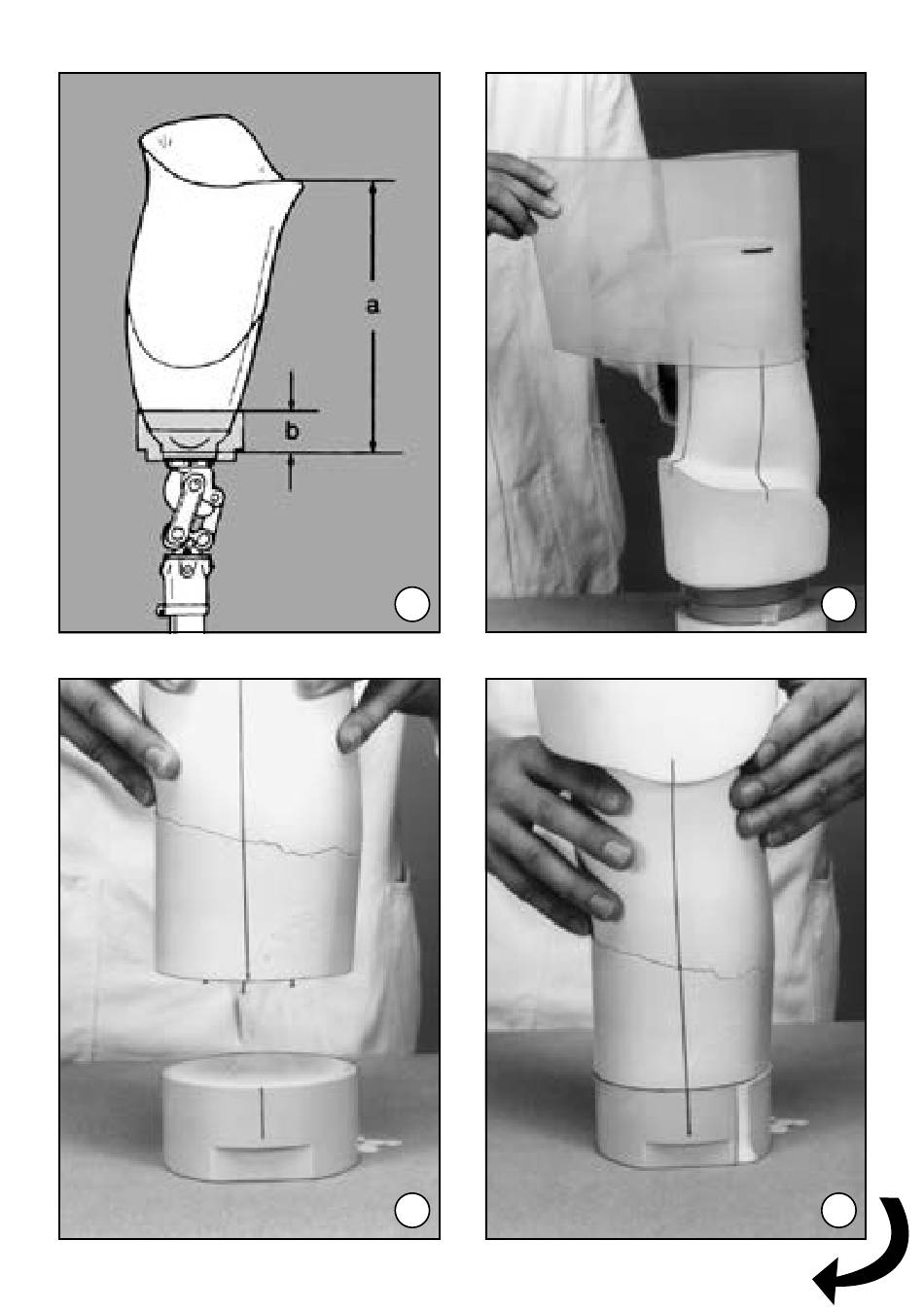 a
b