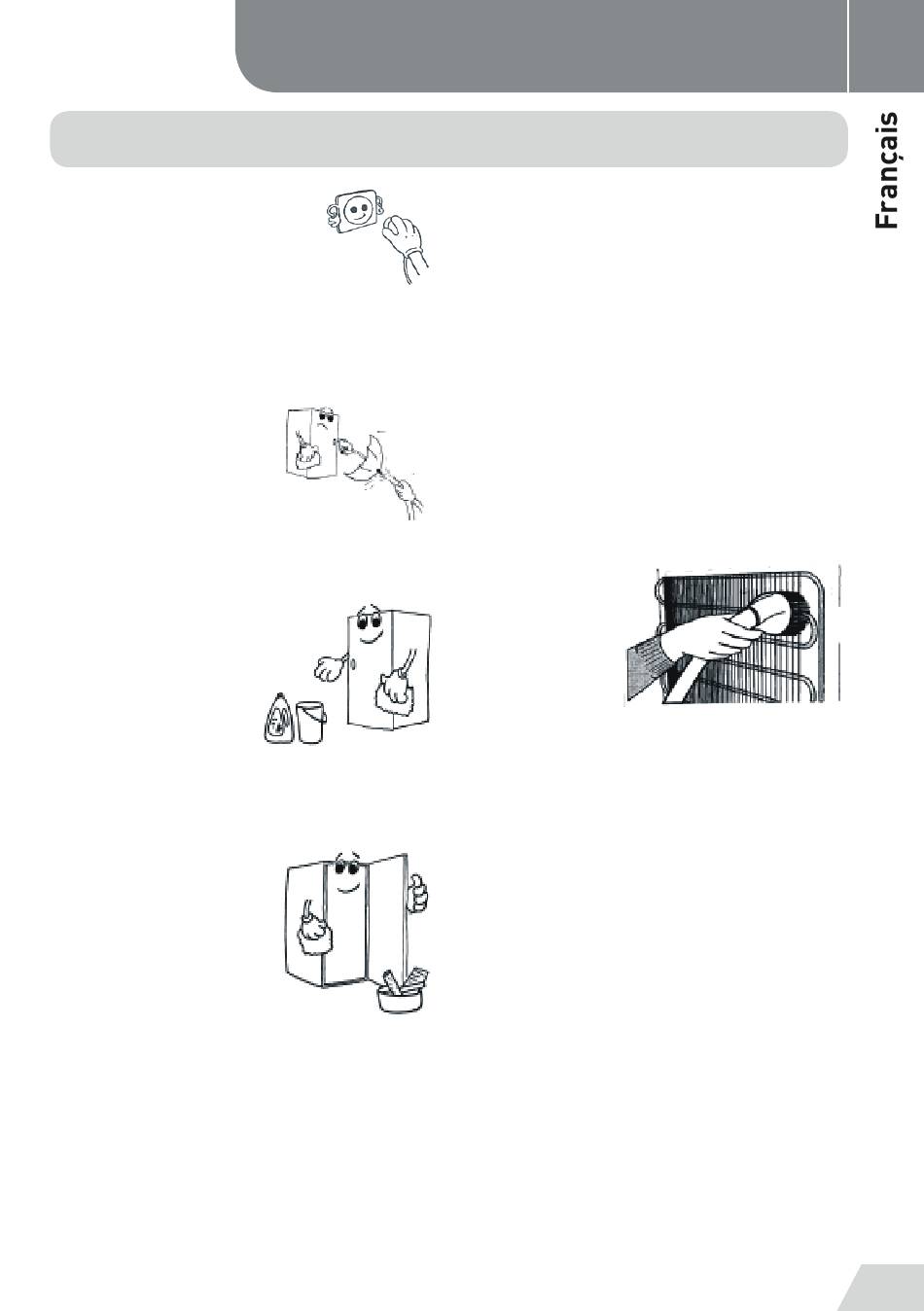 Français