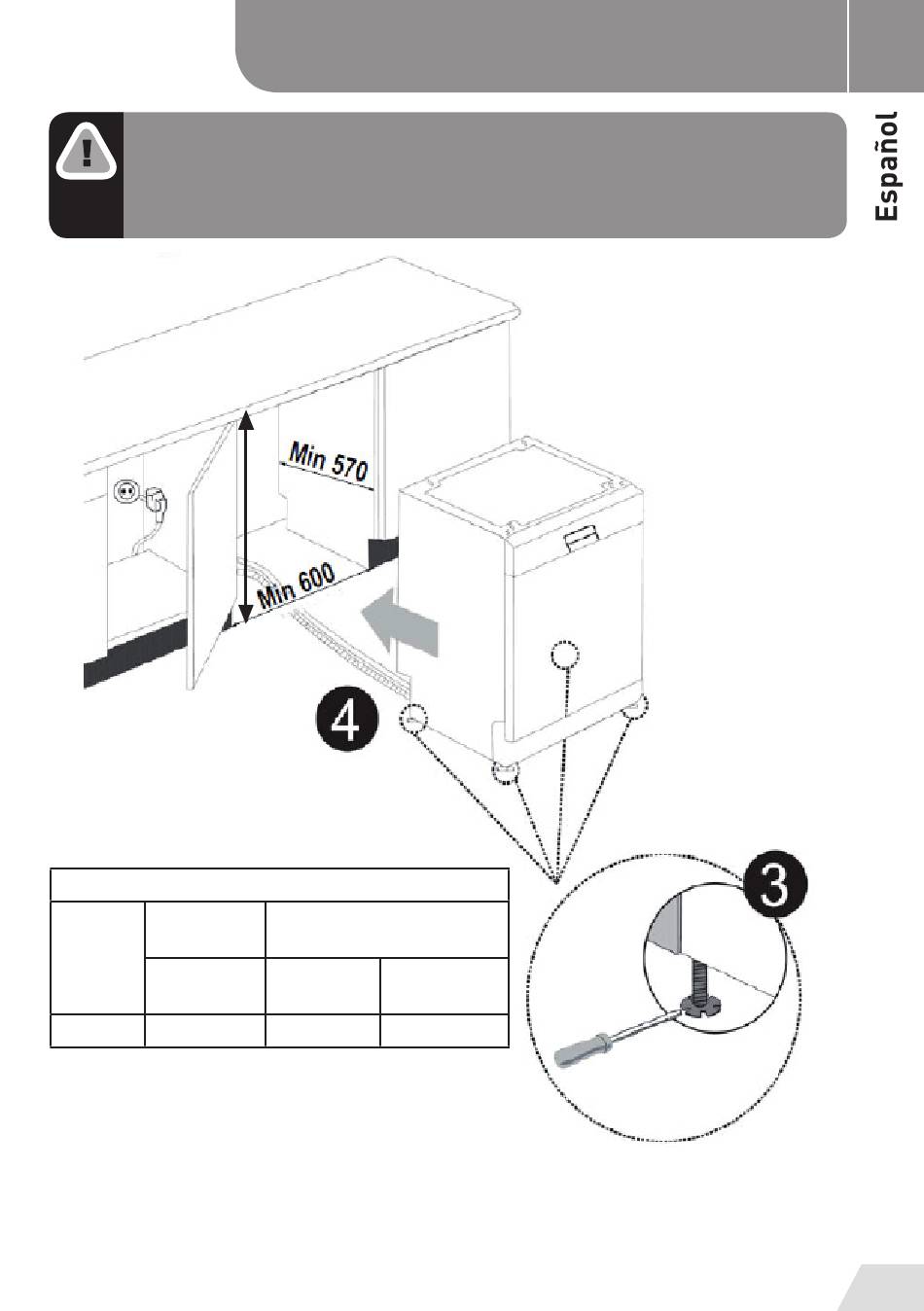 Español

Min 570

Min 600

4

3