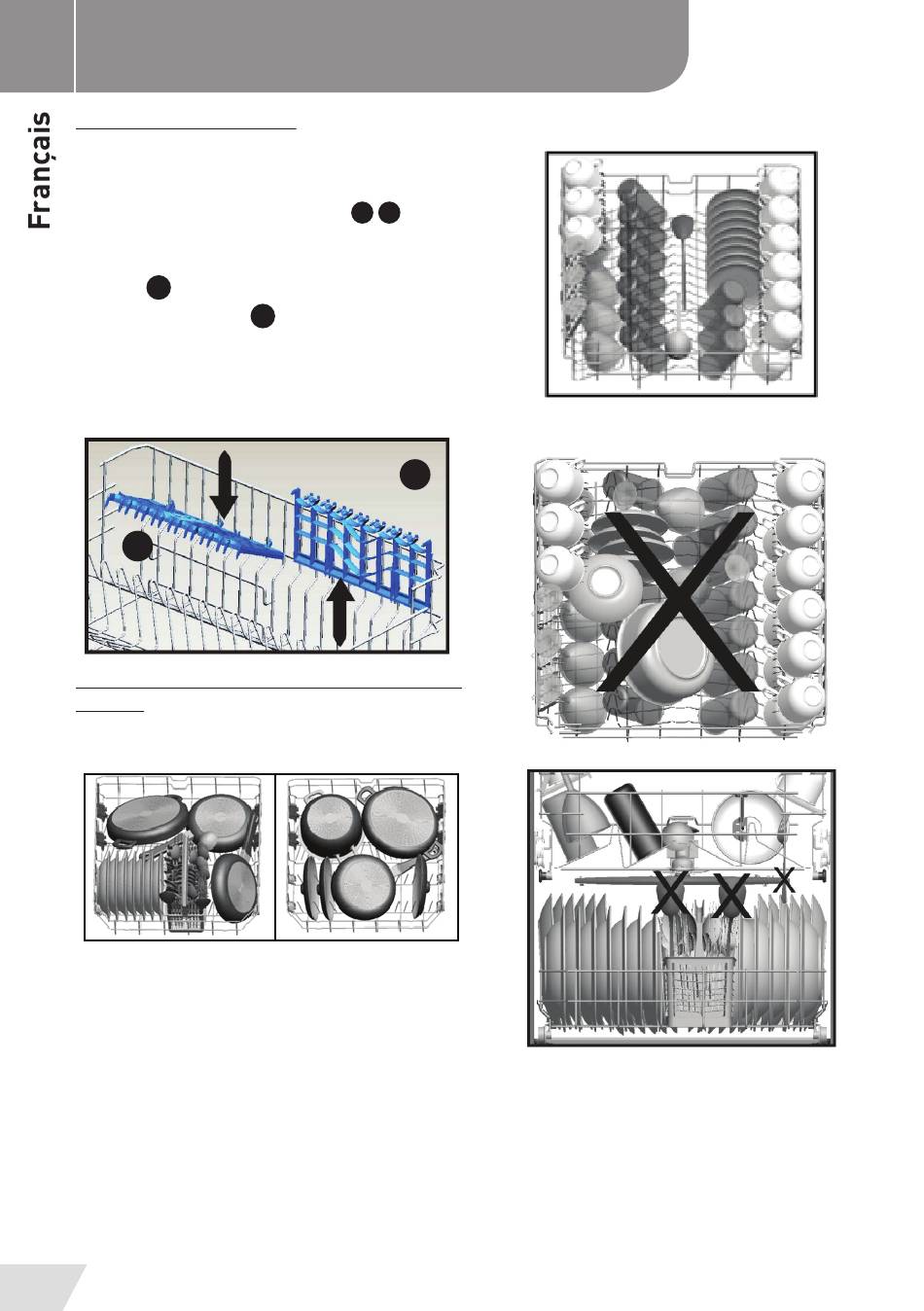 Français