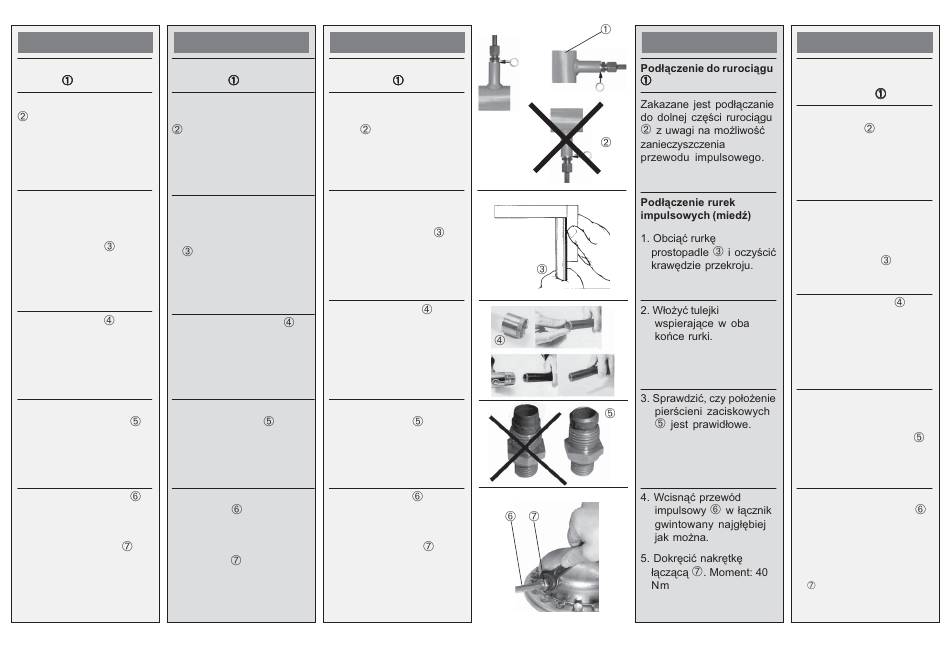 ①

②

③

④

⑤

⑥

⑦

①

②

③

④

⑤

⑥

⑦

①

②

③

④

⑤

⑥

⑦

①

②

③

④

⑤

⑥ ⑦

**Podłączenie do rurociągu ①**

Zakazane jest podłączanie do dolnej części rurociągu ② z uwagi na możliwość zanieczyszczenia przewodu impulsowego.

**Podłączenie rurek impulsowych (miedź)**

1. Obciąć rurkę prostopadle ③ i oczyścić krawędzie przekroju.

2. Włożyć tulejki wspierające w oba końce rurki.

3. Sprawdzić, czy położenie pierścieni zaciskowych ⑤ jest prawidłowe.

4. Wcisnąć przewód impulsowy ⑥ w łącznik gwintowany najgłębiej jak można.

5. Dokręcić nakrętkę łączącą ⑦. Moment: 40 Nm

①

②

③

④

⑤

⑥

⑦