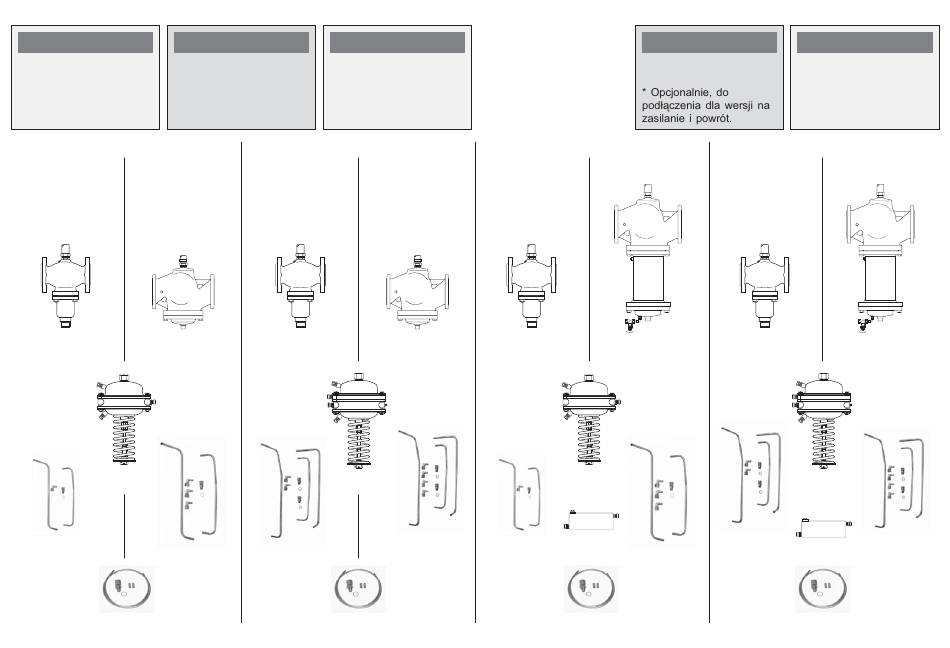 * Opcjonalnie, do podłączenia dla wersji na zasilanie i powrót.