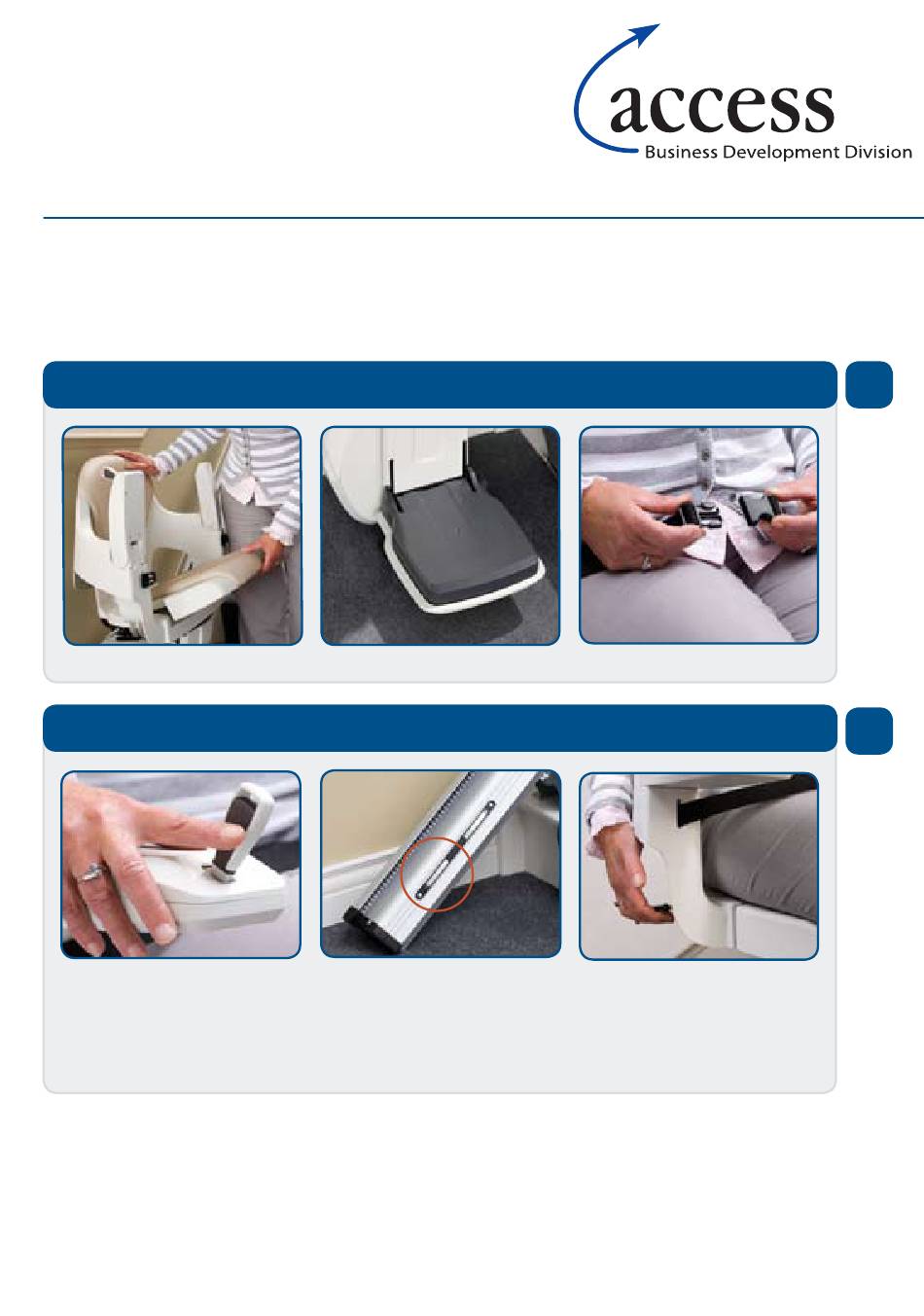 access
Business Development Division