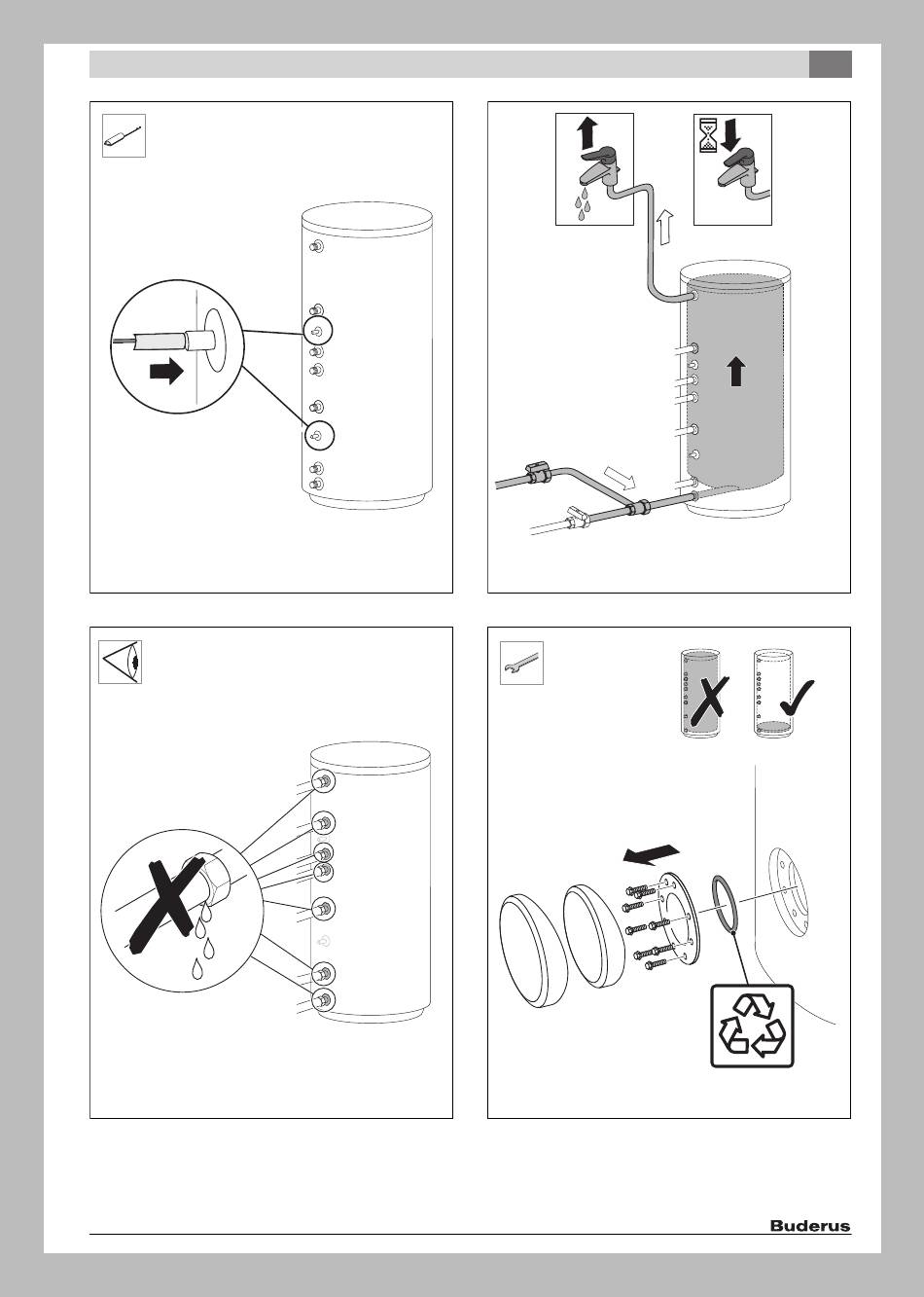 Buderus