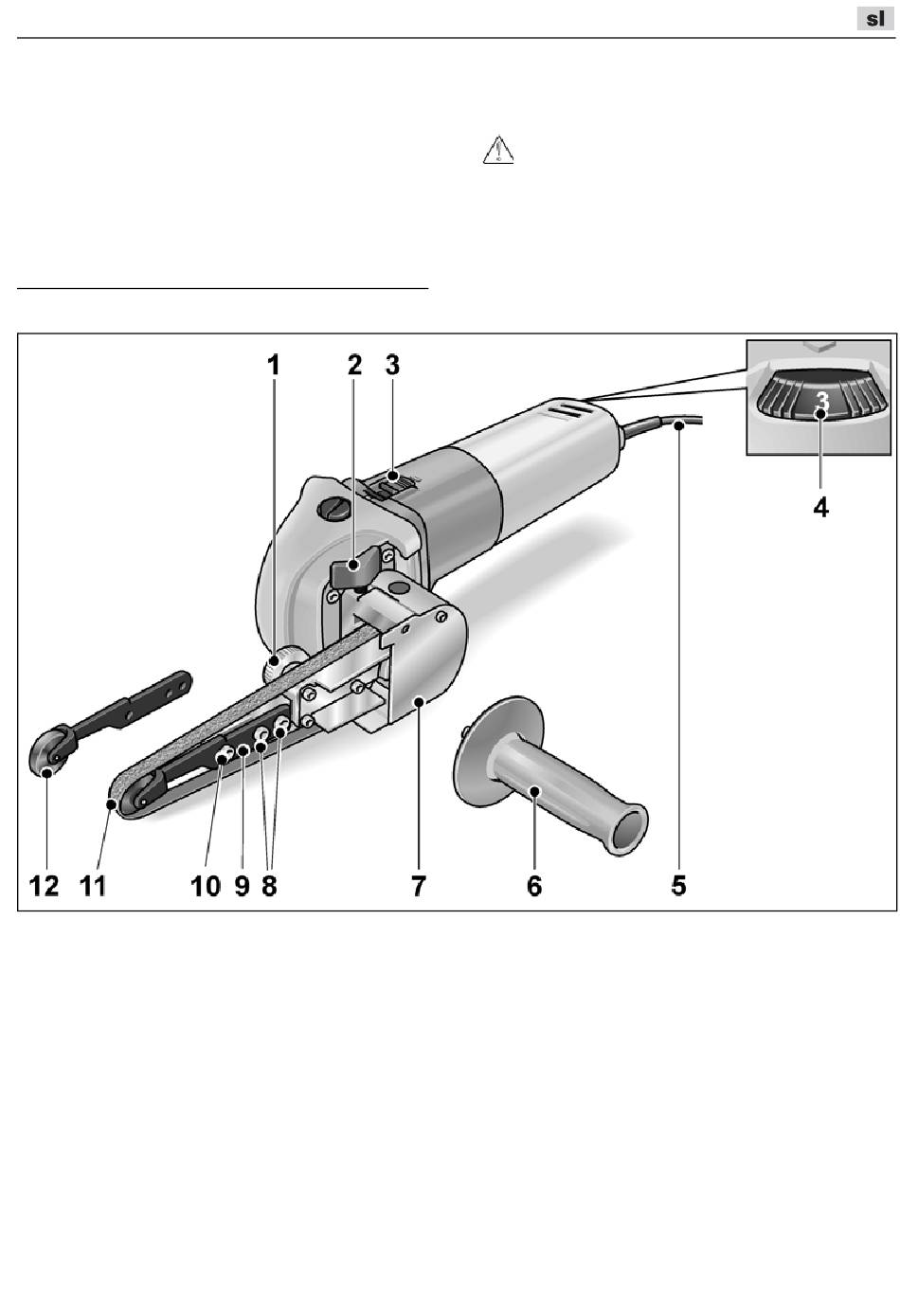 sl

1 2 3

3

4

12 11 10 9 8 7 6 5