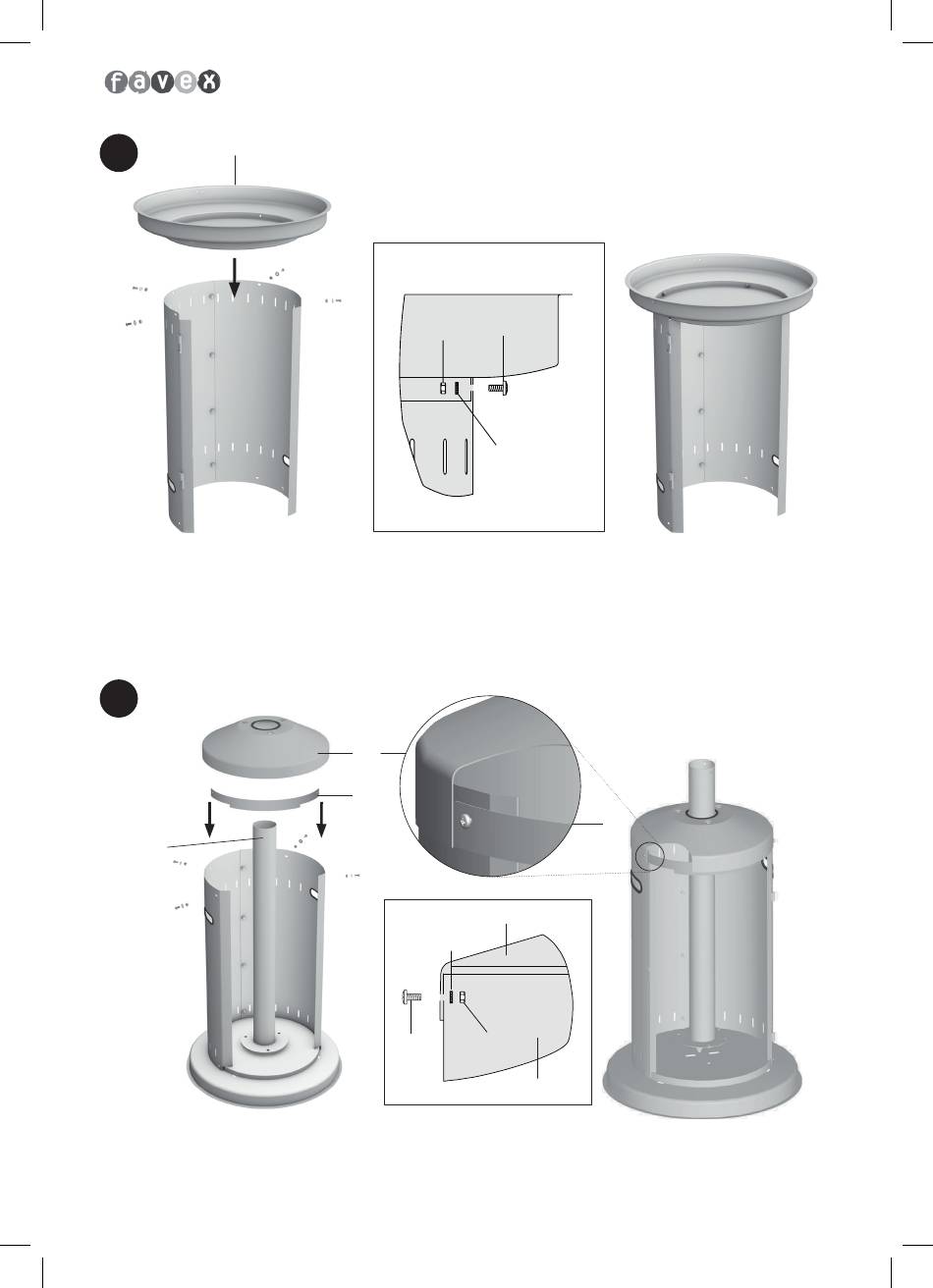 favex