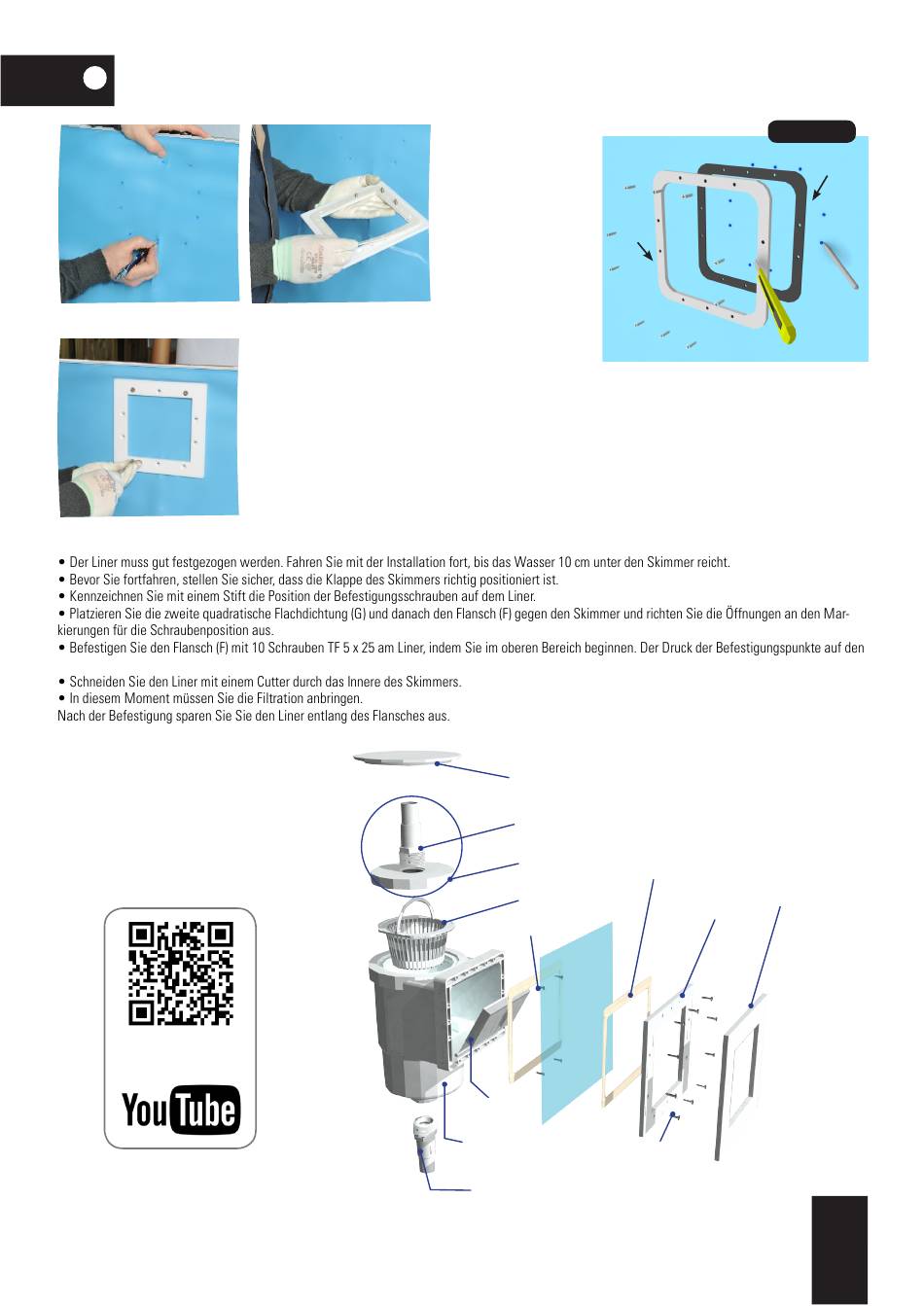 • Der Liner muss gut festgezogen werden. Fahren Sie mit der Installation fort, bis das Wasser 10 cm unter den Skimmer reicht.
• Bevor Sie fortfahren, stellen Sie sicher, dass die Klappe des Skimmers richtig positioniert ist.
• Kennzeichnen Sie mit einem Stift die Position der Befestigungsschrauben auf dem Liner.
• Platzieren Sie die zweite quadratische Flachdichtung (G) und danach den Flansch (F) gegen den Skimmer und richten Sie die Öffnungen an den Markierungen für die Schraubenposition aus.
• Befestigen Sie den Flansch (F) mit 10 Schrauben TF 5 x 25 am Liner, indem Sie im oberen Bereich beginnen. Der Druck der Befestigungspunkte auf den

• Schneiden Sie den Liner mit einem Cutter durch das Innere des Skimmers.
• In diesem Moment müssen Sie die Filtration anbringen.
Nach der Befestigung sparen Sie Sie den Liner entlang des Flansches aus.

YouTube