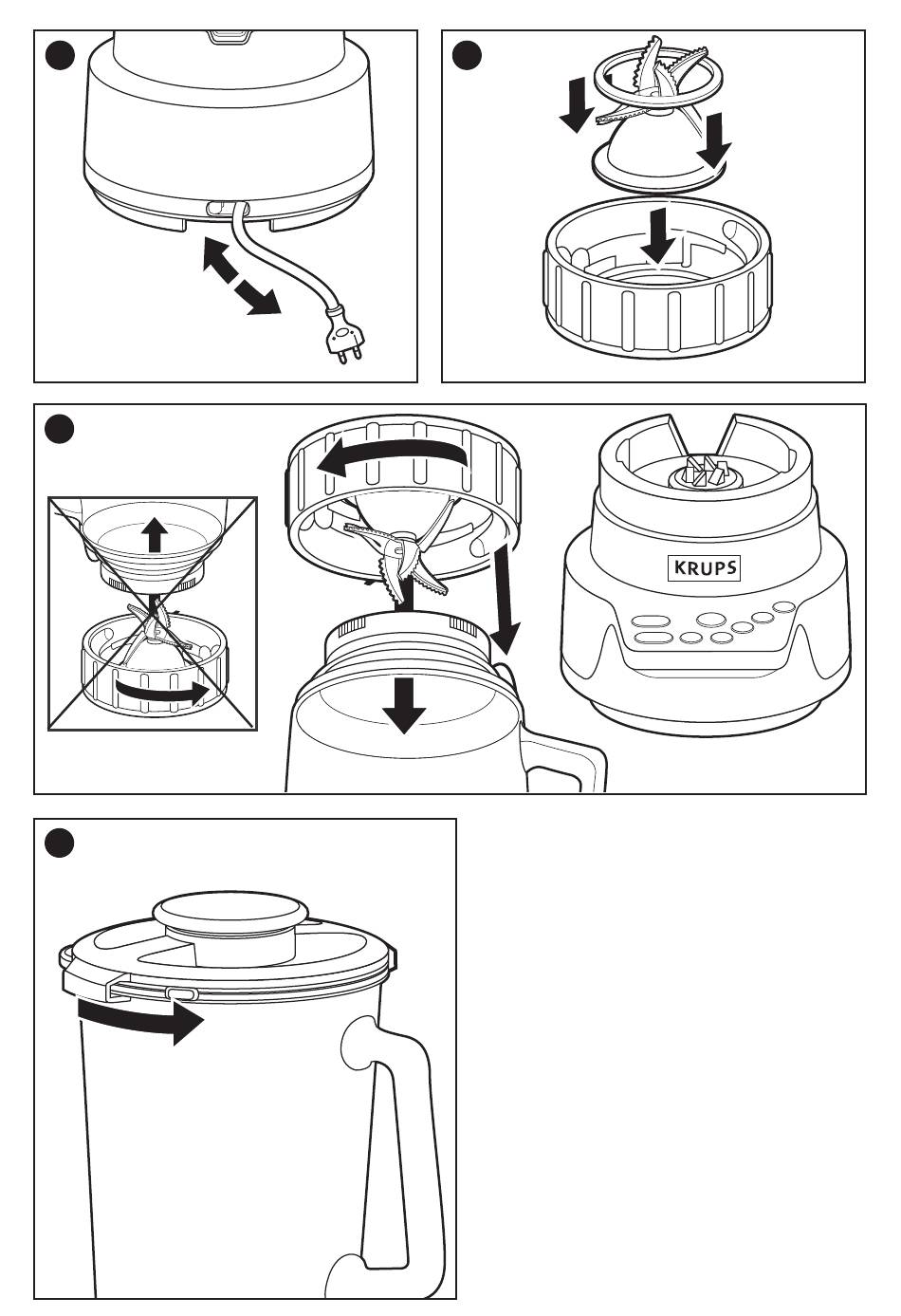 KRUPS