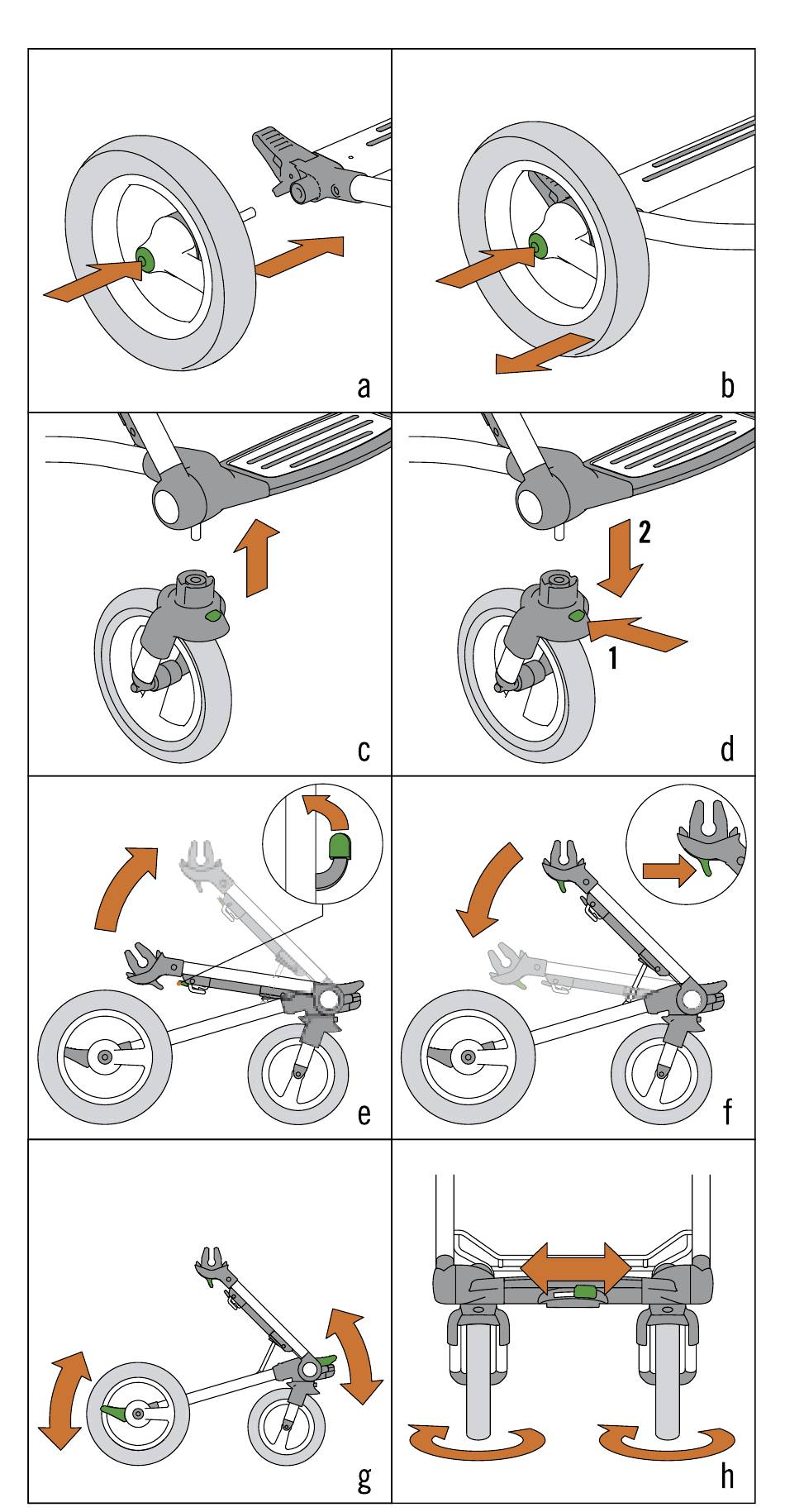 a

b

c

2

1

d

e

f

g

h