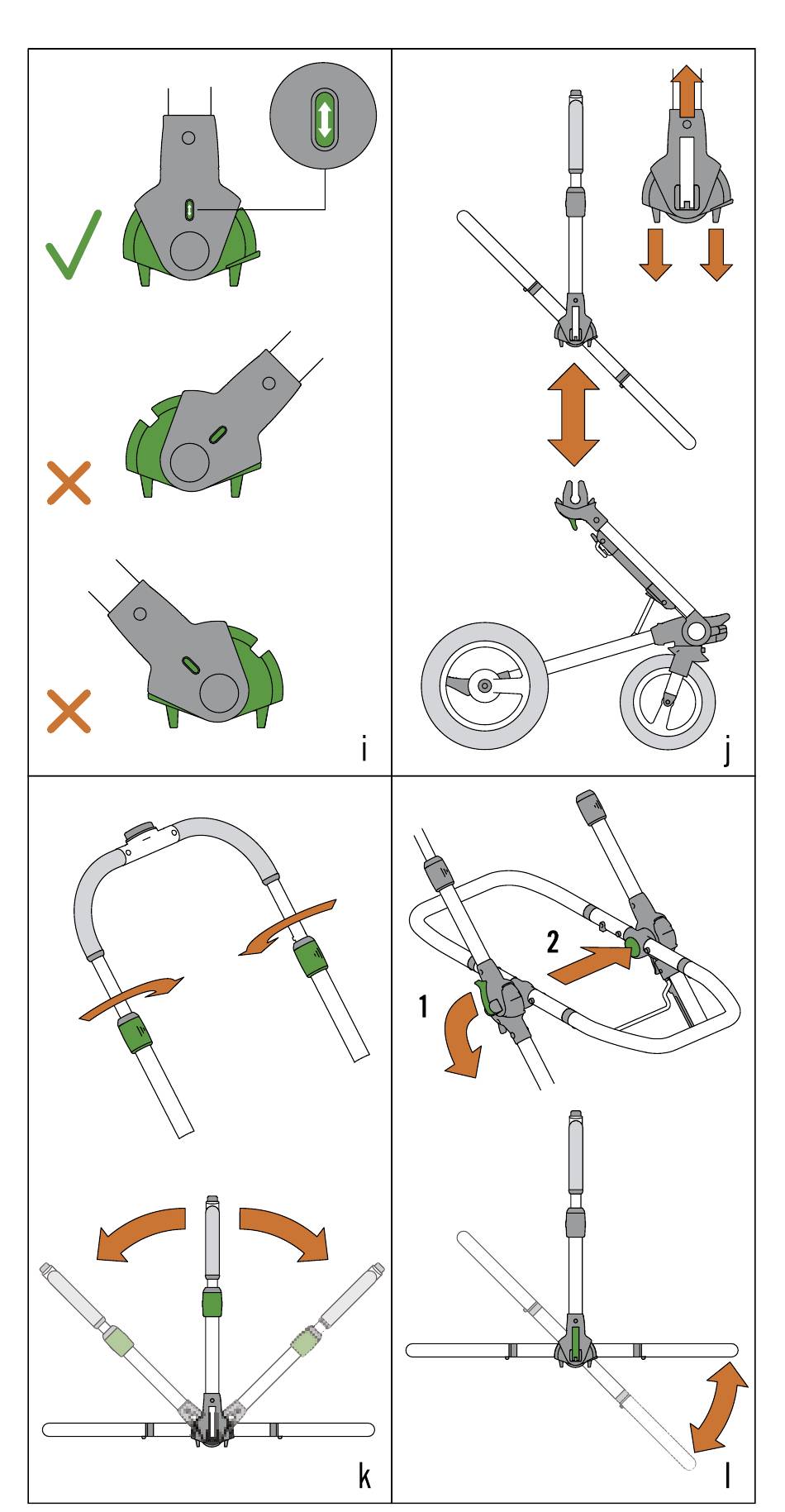 i

j

k

2

1

l