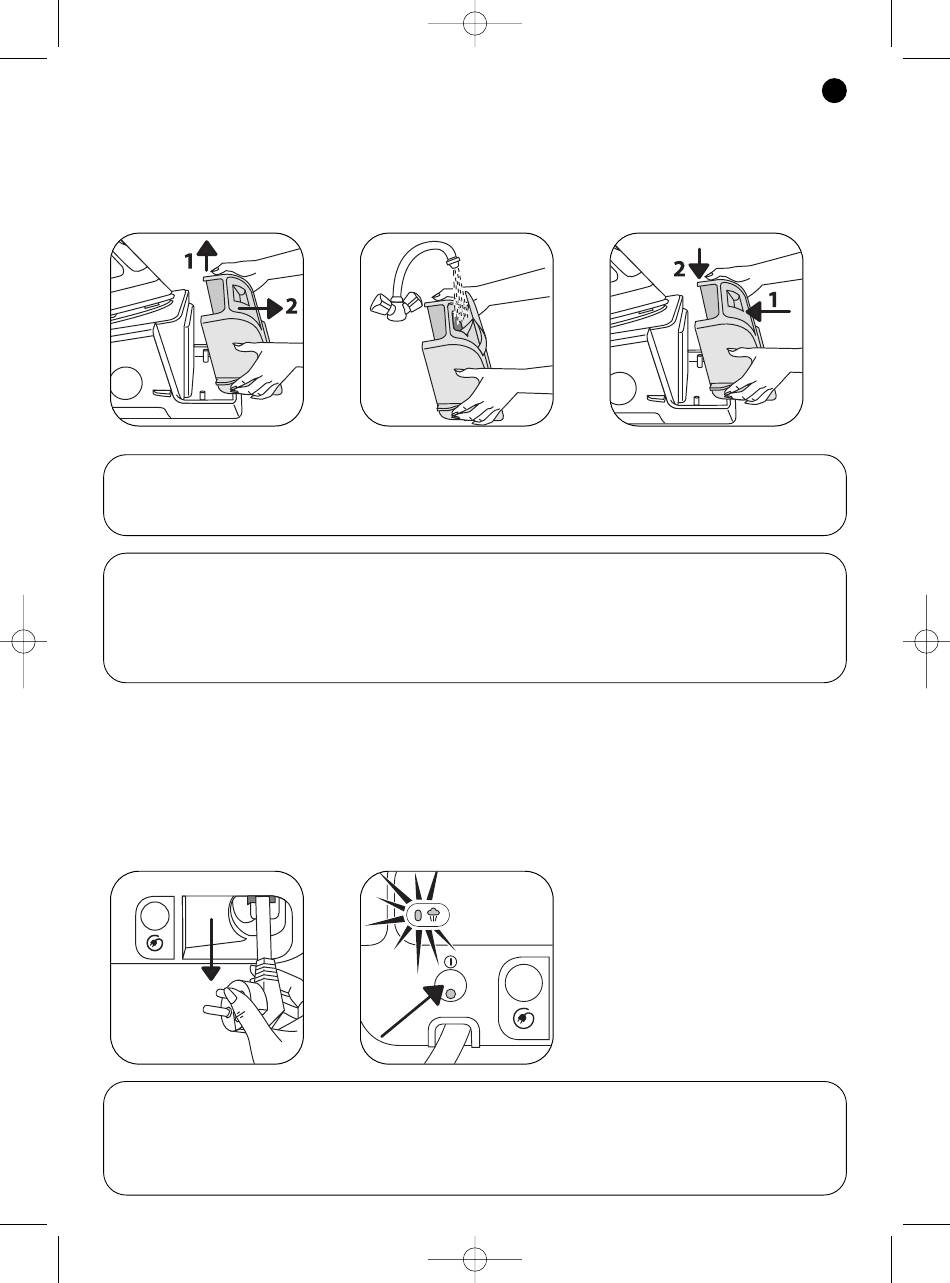 1
2

2
1