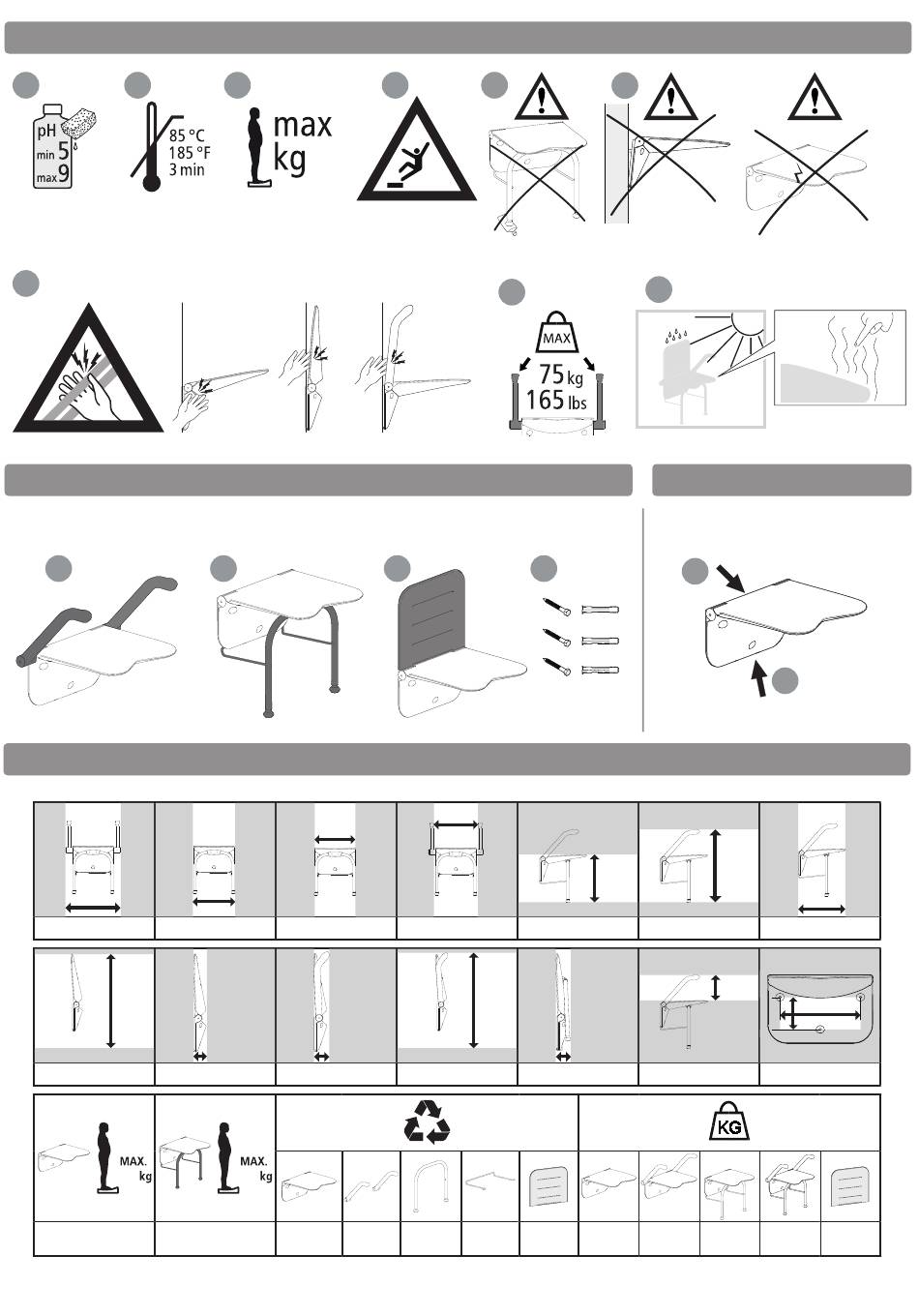 pH
min 5
max 9

85 °C
185 °F
3 min

max
kg

MAX
75 kg
165 lbs

MAX.
kg

MAX.
kg

KG