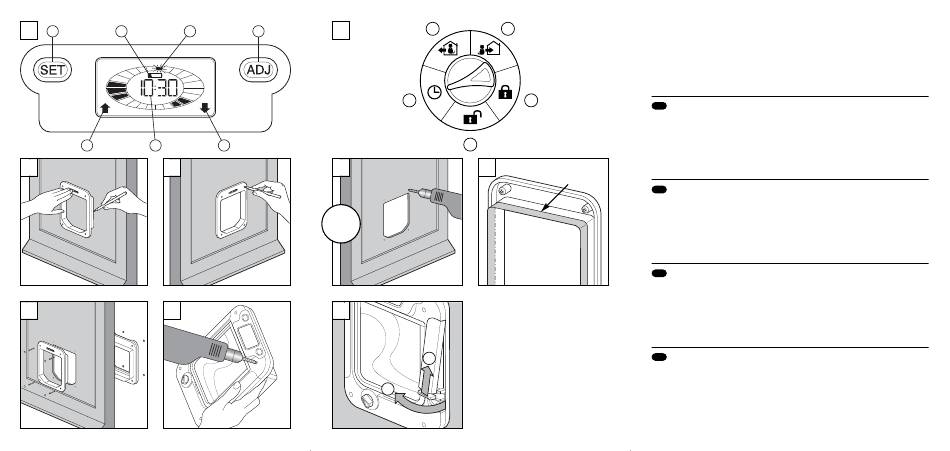 SET

10:30

ADJ