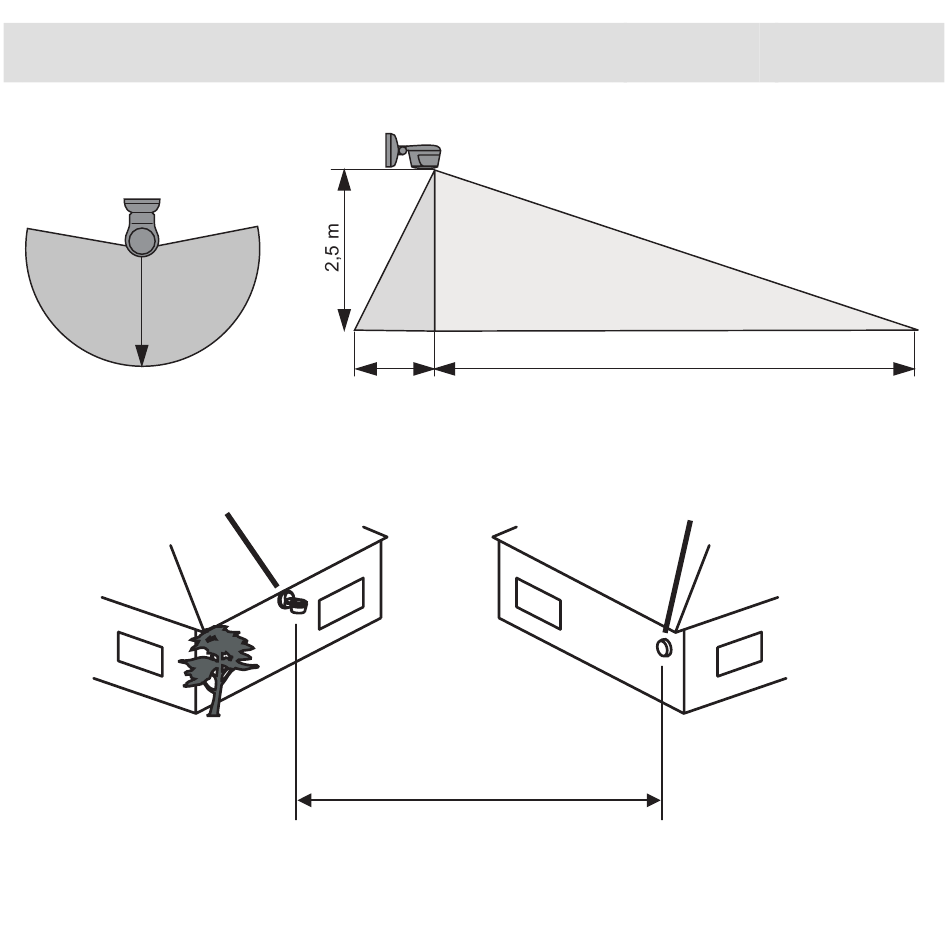 2,5 m