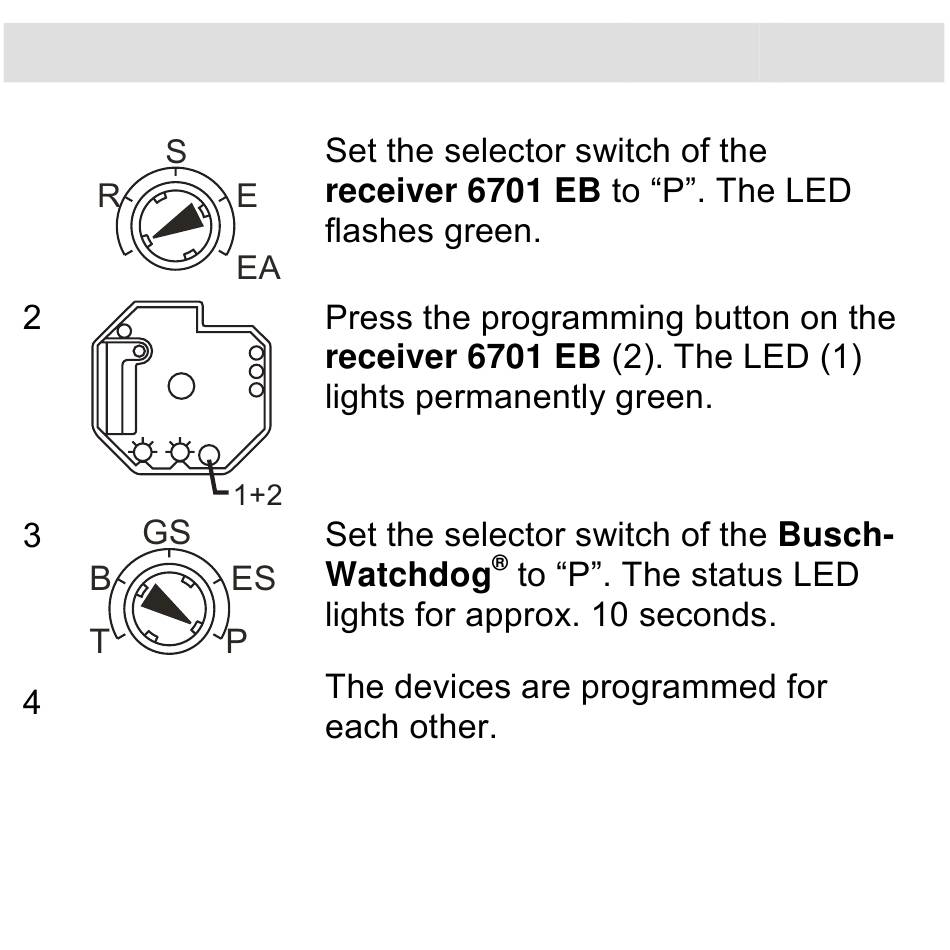 S
R E
EA

Set the selector switch of the receiver 6701 EB to “P”. The LED flashes green.

2

1+2

Press the programming button on the receiver 6701 EB (2). The LED (1) lights permanently green.

3

GS
B ES
T P

Set the selector switch of the Busch-Watchdog® to “P”. The status LED lights for approx. 10 seconds.

4

The devices are programmed for each other.