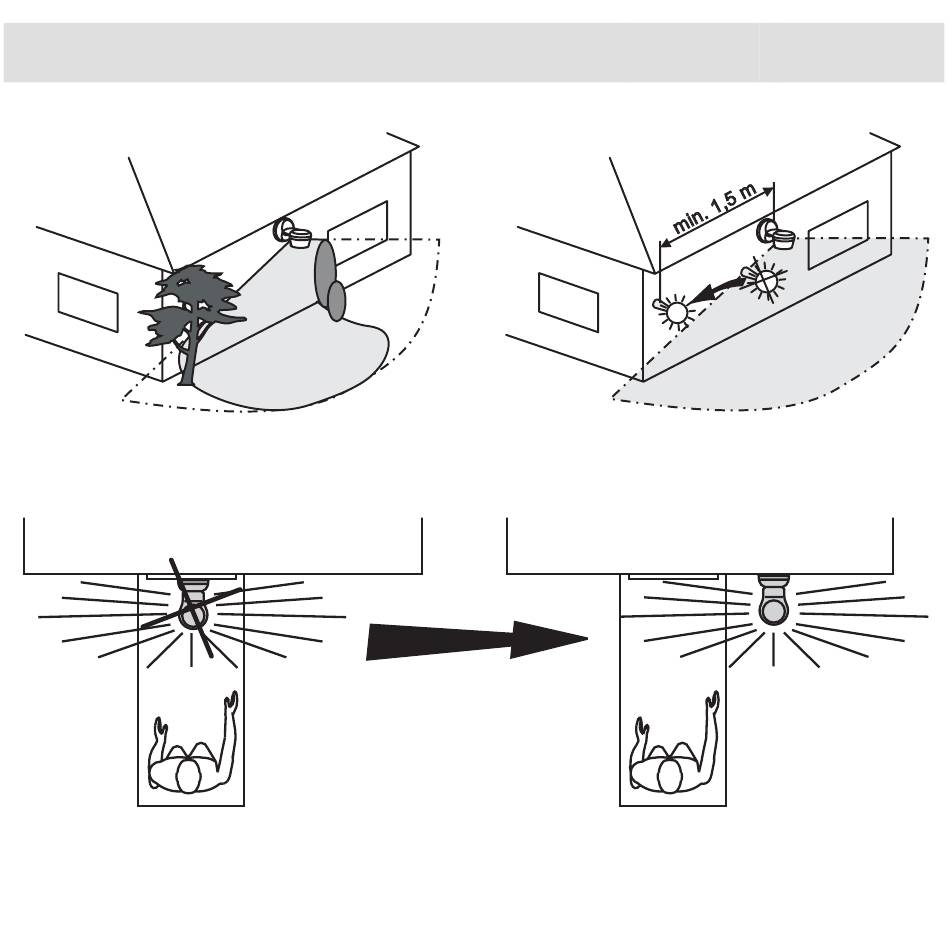 min. 1,5 m