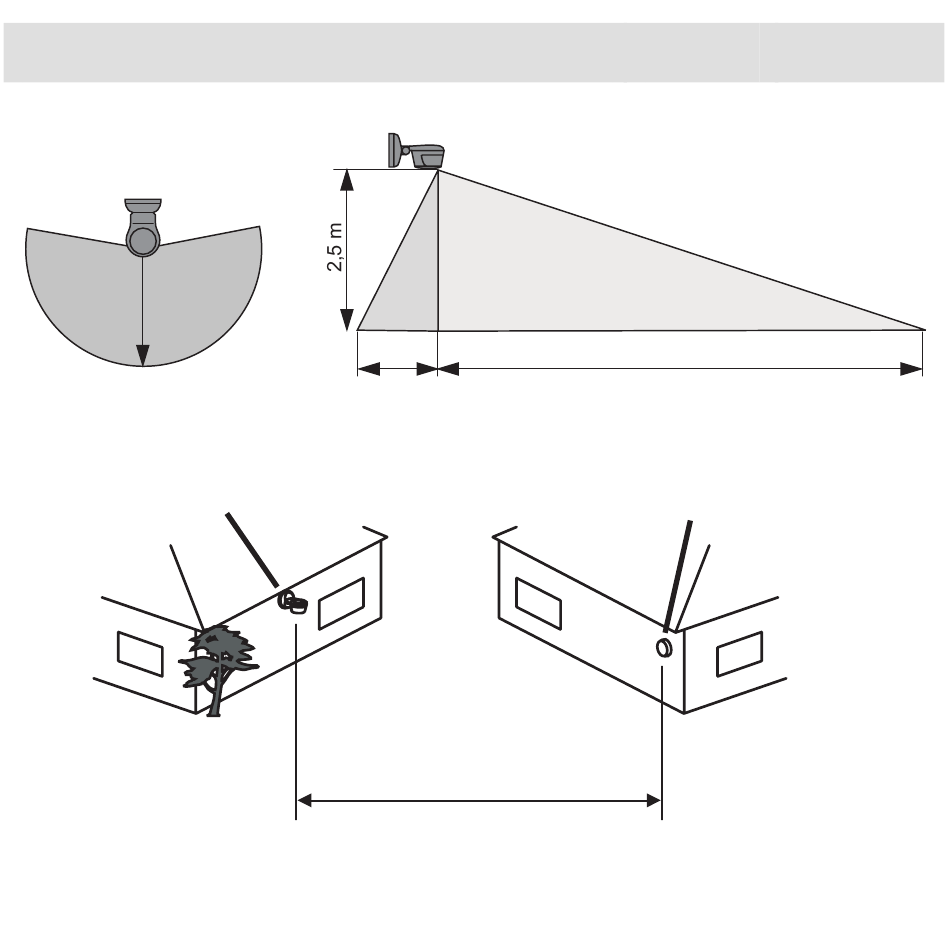 2,5 m