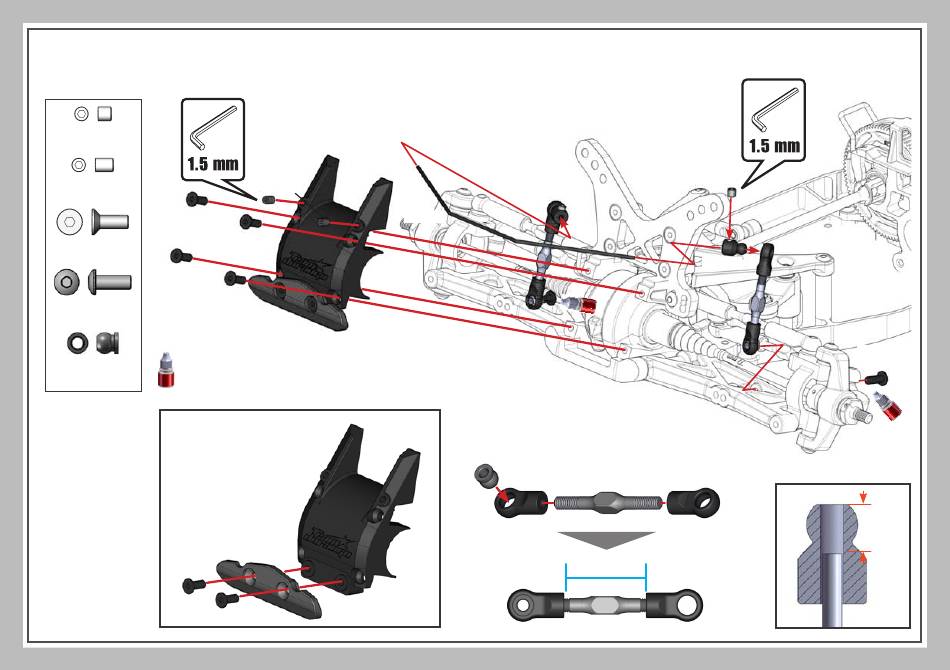 1.5 mm

1.5 mm