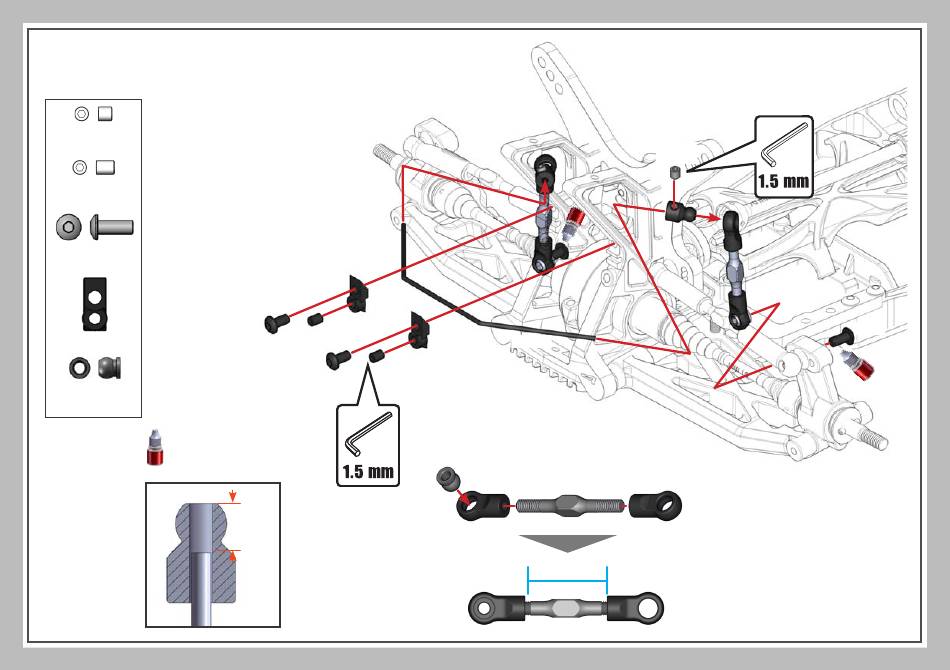 1.5 mm

1.5 mm