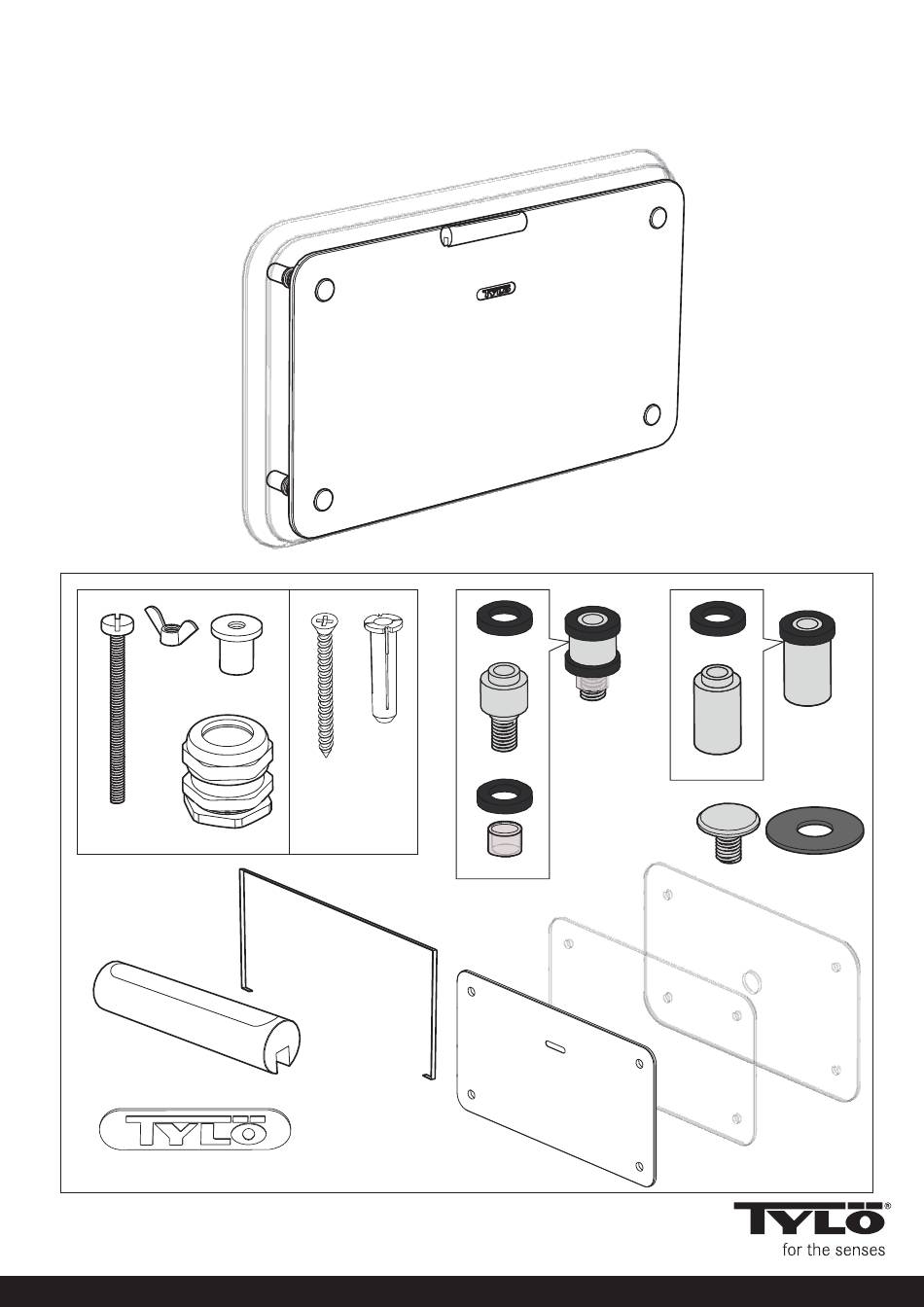 TYLÖ

TYLÖ

TYLÖ®
for the senses