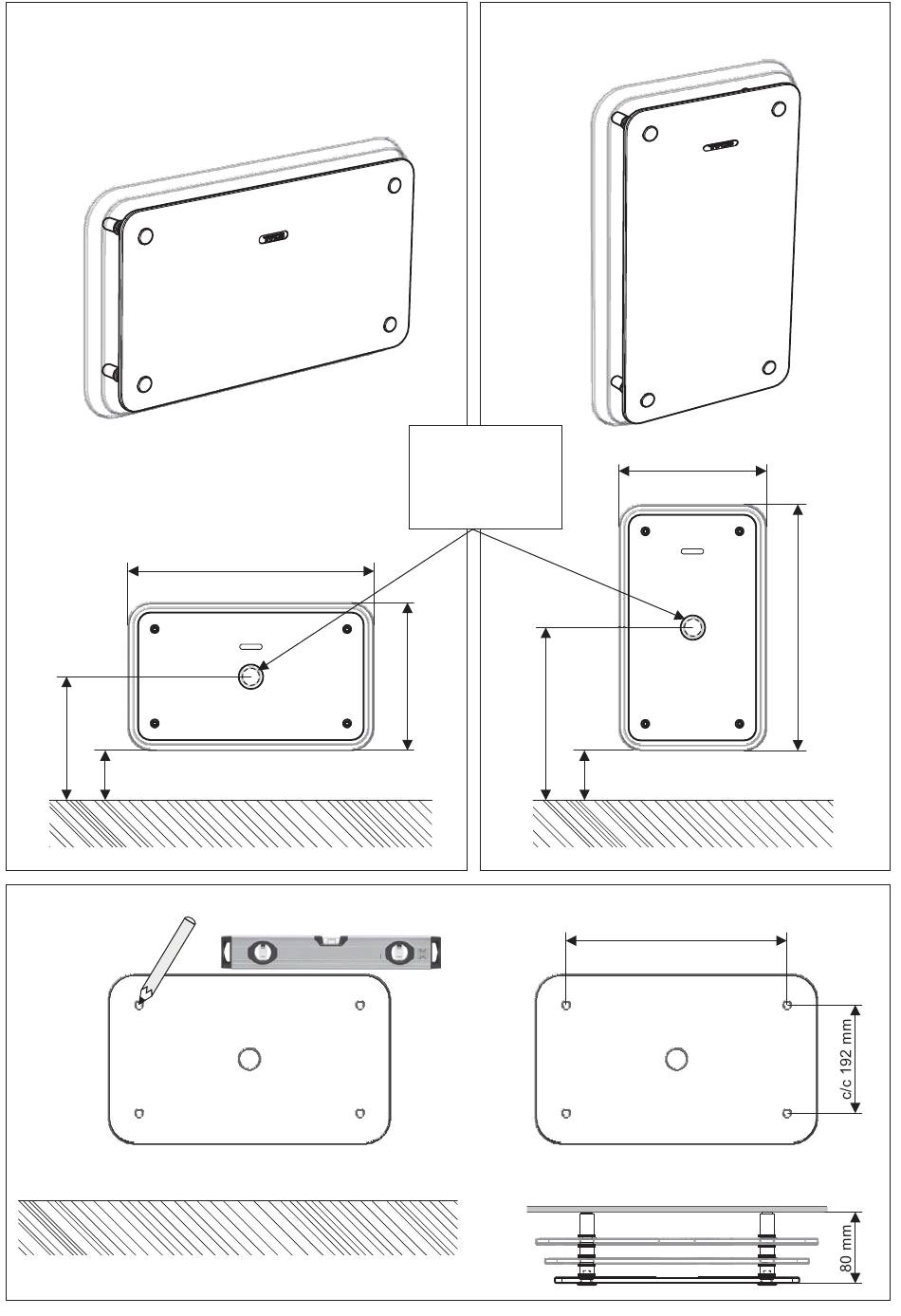 c/c 192 mm

80 mm