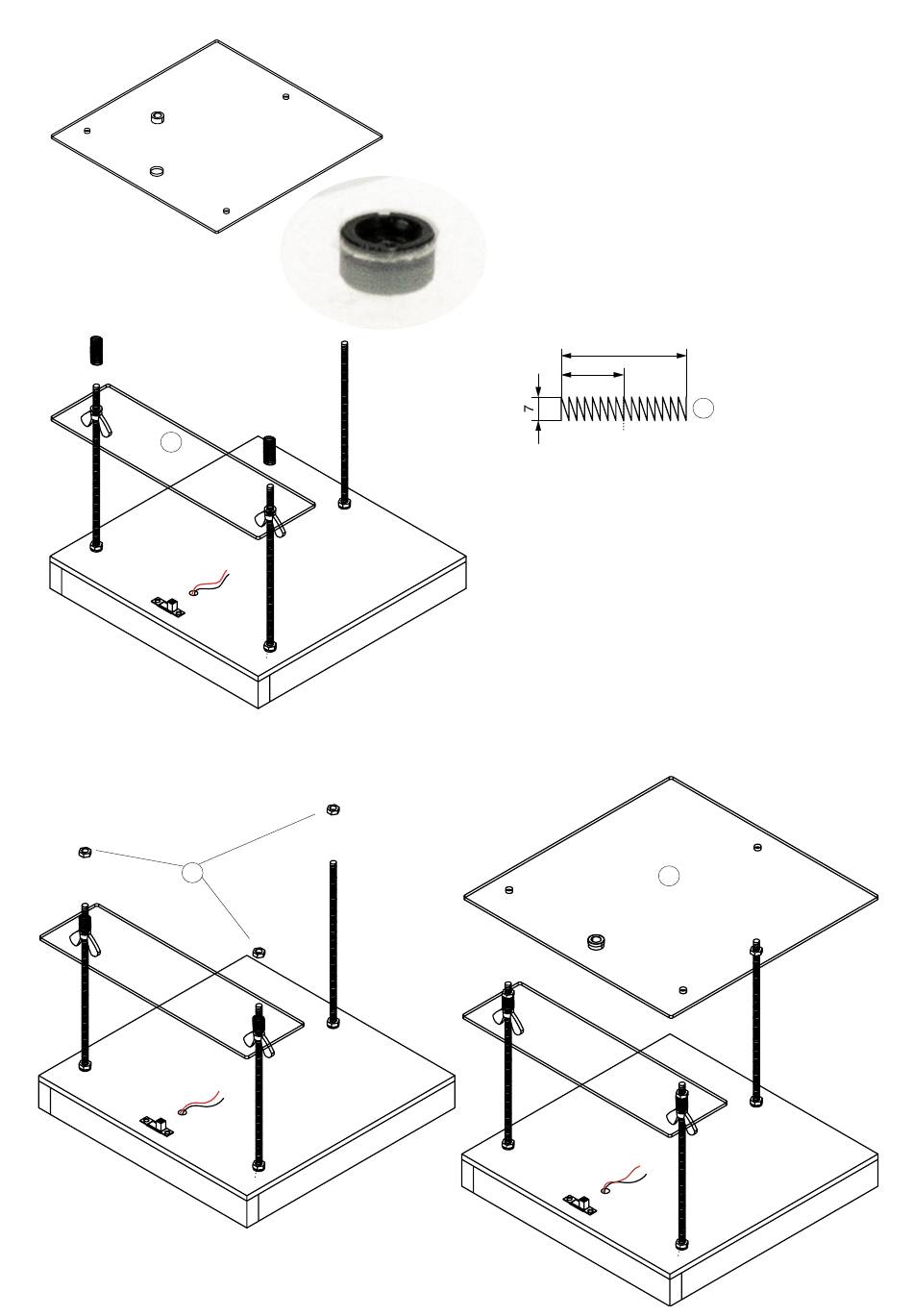 7