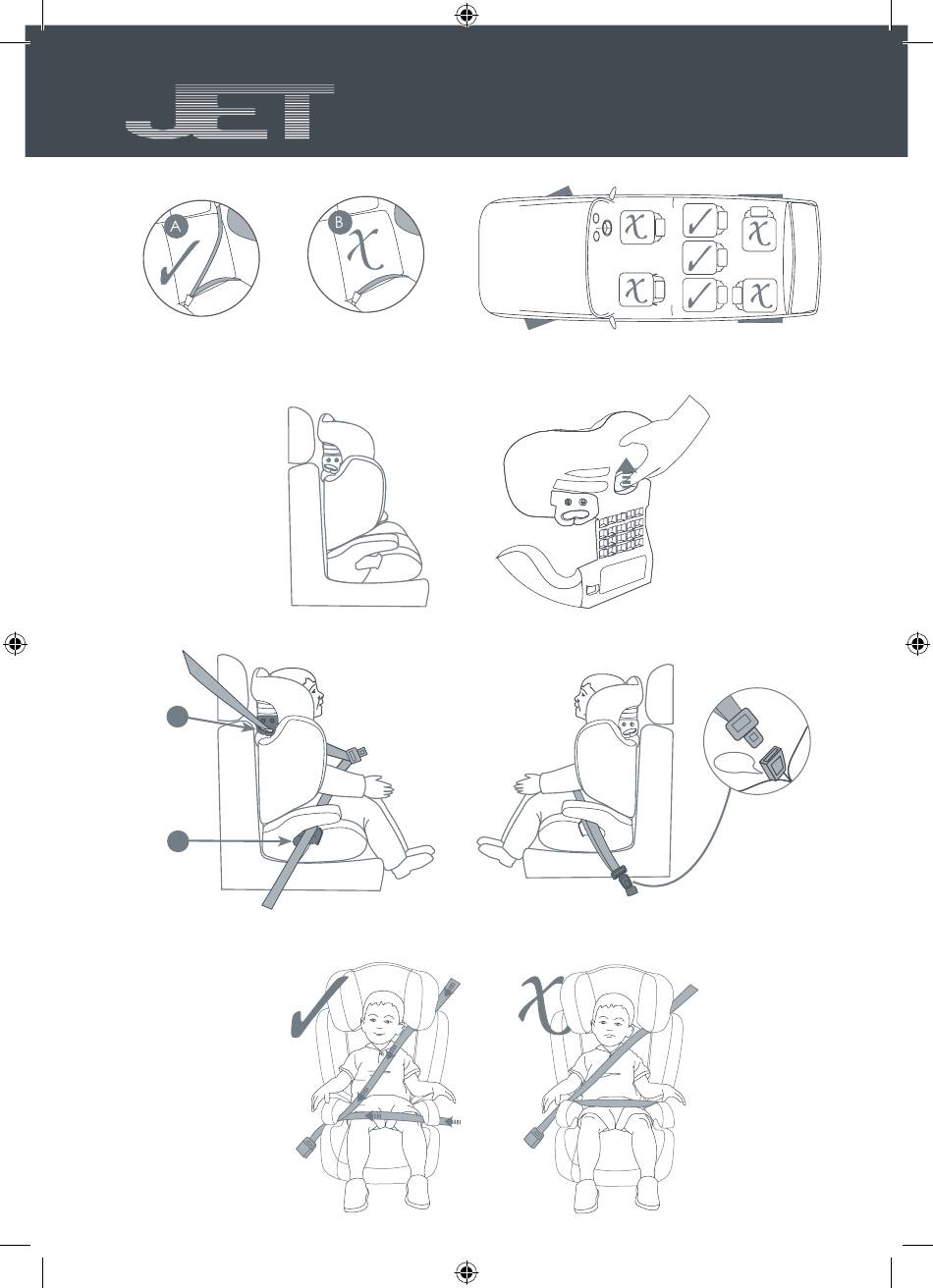 JET

A

B