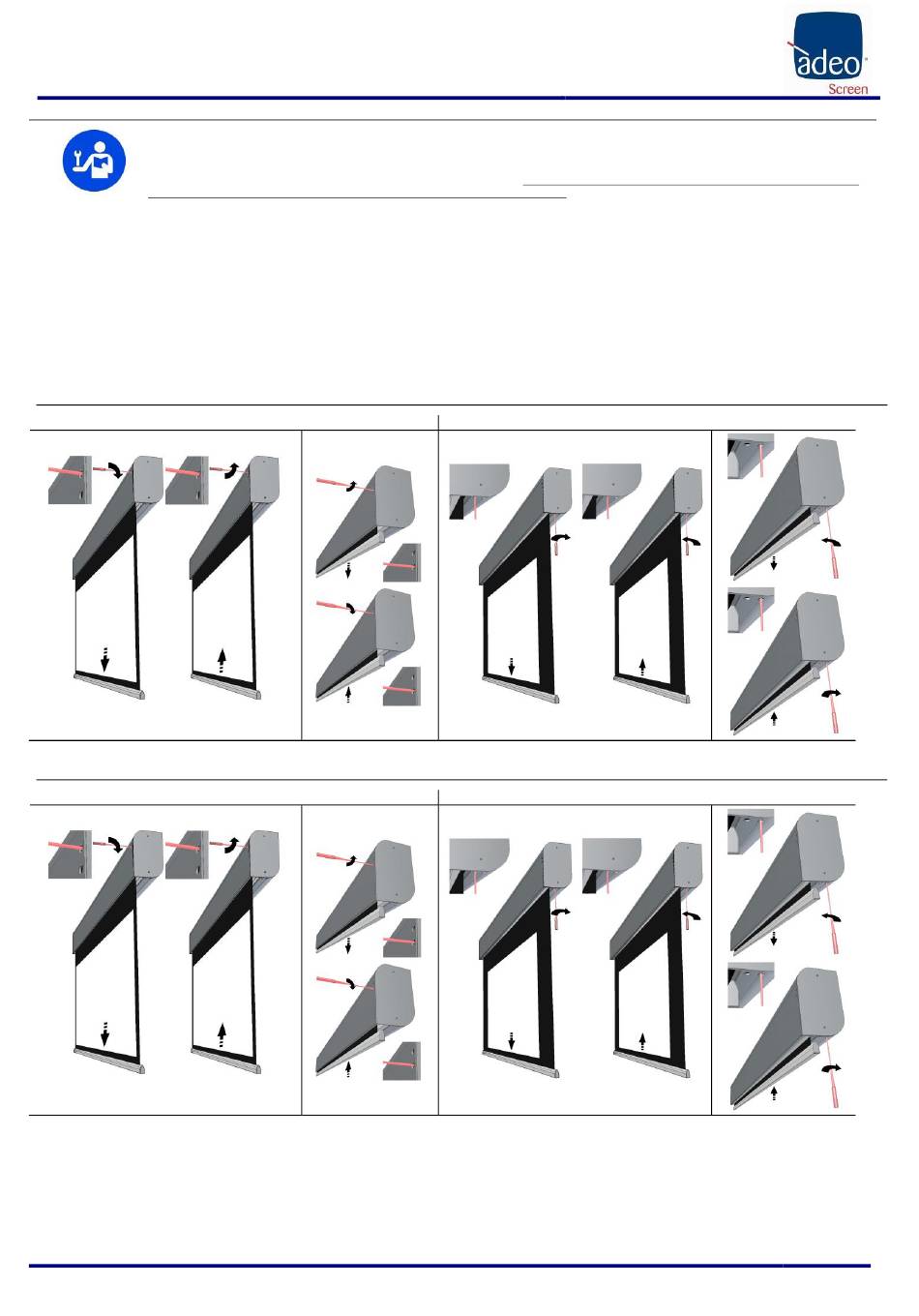 adeo
Screen