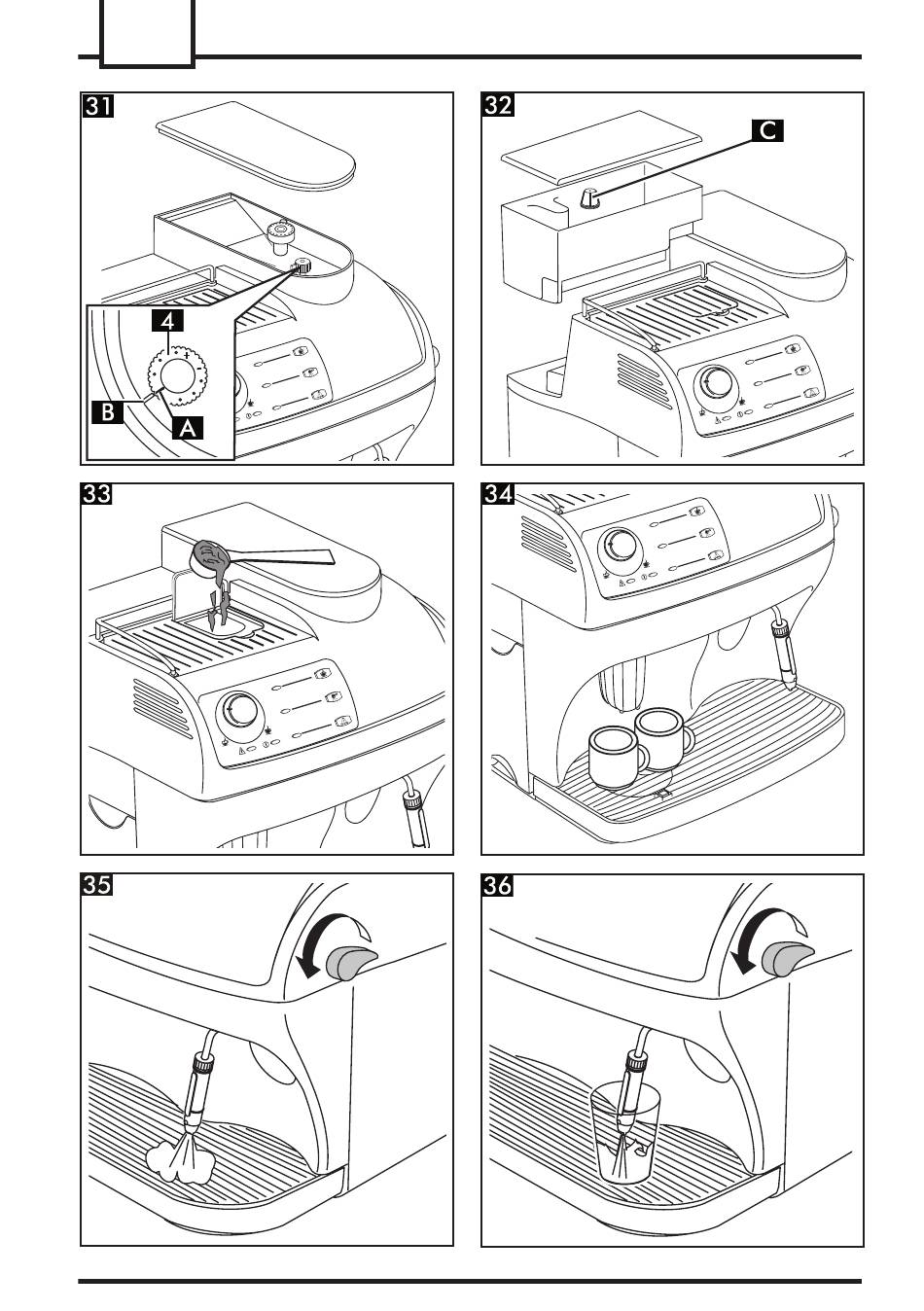 31

4

B

A

32

C

33

34

35

36