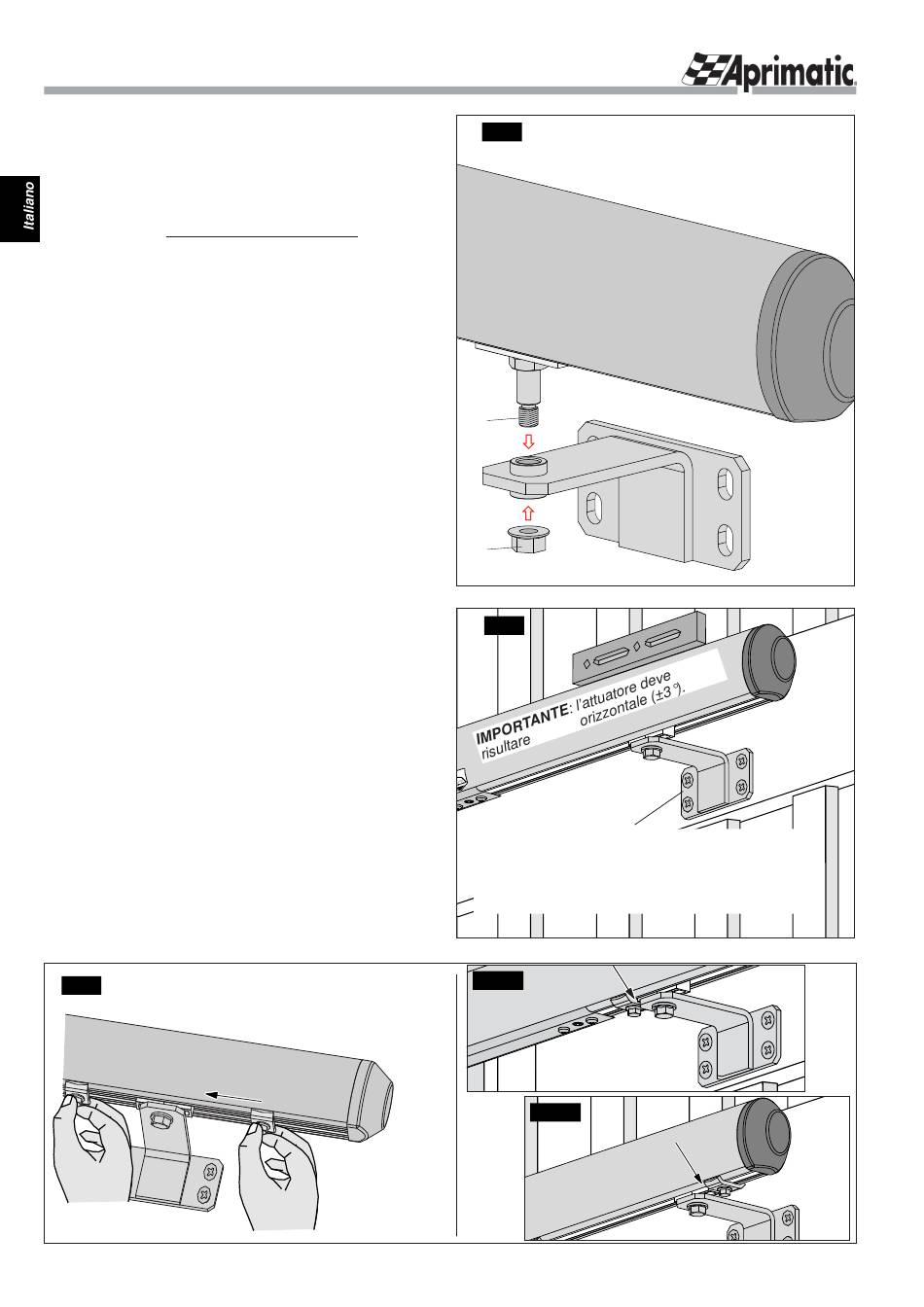 Aprimatic

Italiano

IMPORTANTE: l'attuatore deve risultare orizzontale (±3°).