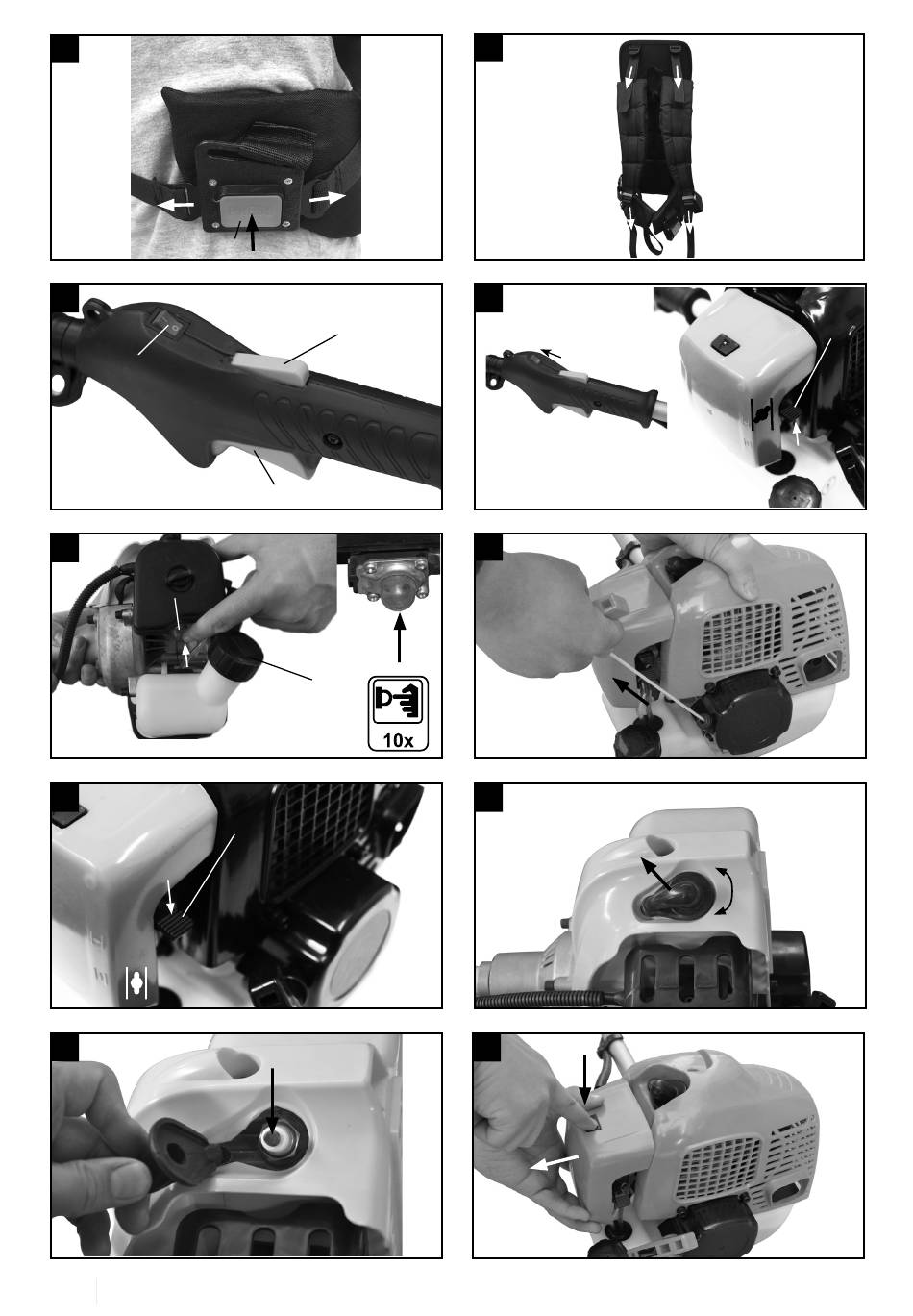 10x