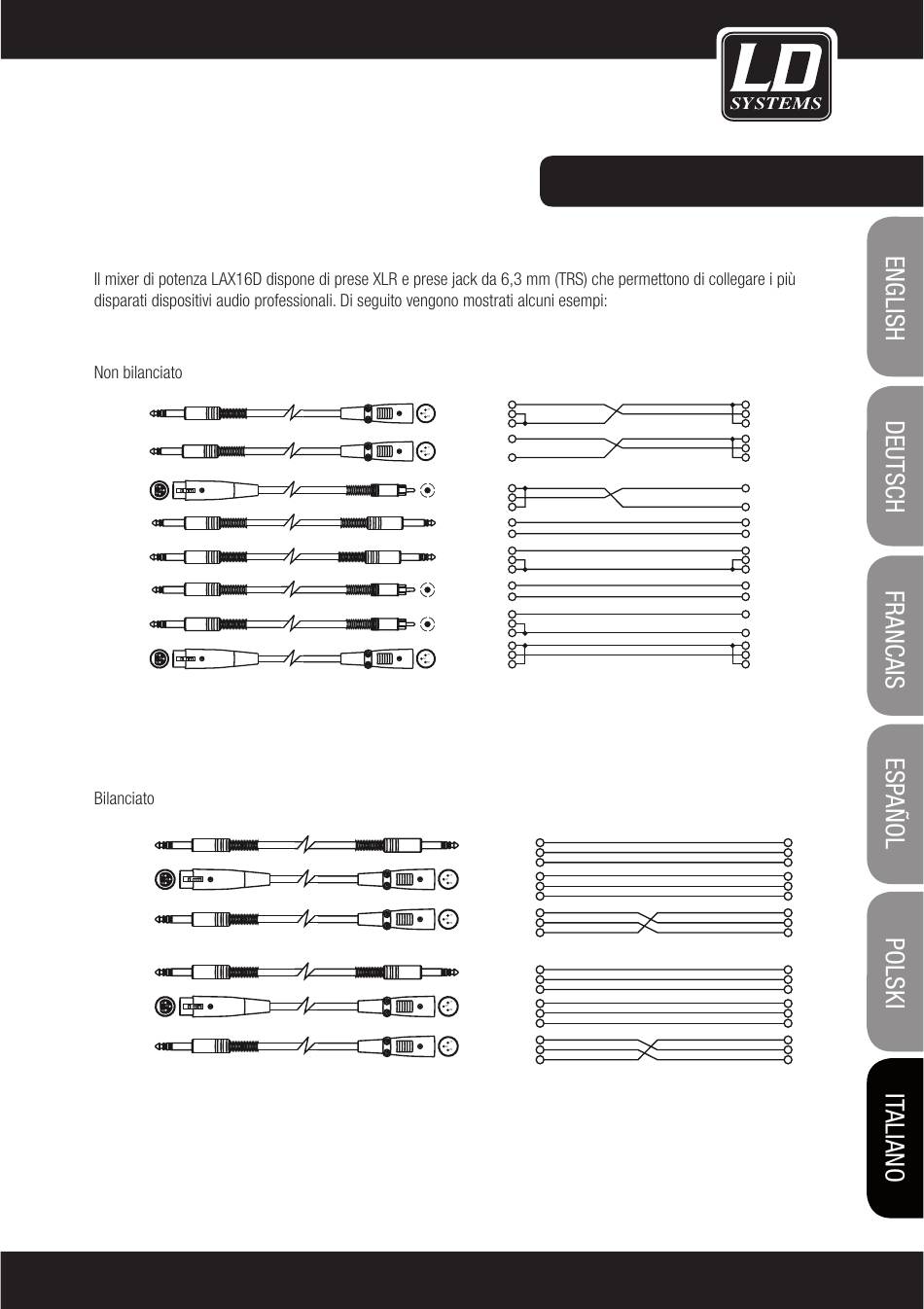 LD SYSTEMS

Il mixer di potenza LAX16D dispone di prese XLR e prese jack da 6,3 mm (TRS) che permettono di collegare i più disparati dispositivi audio professionali. Di seguito vengono mostrati alcuni esempi:

Non bilanciato

Bilanciato

ENGLISH
DEUTSCH
FRANCAIS
ESPAÑOL
POLSKI
ITALIANO