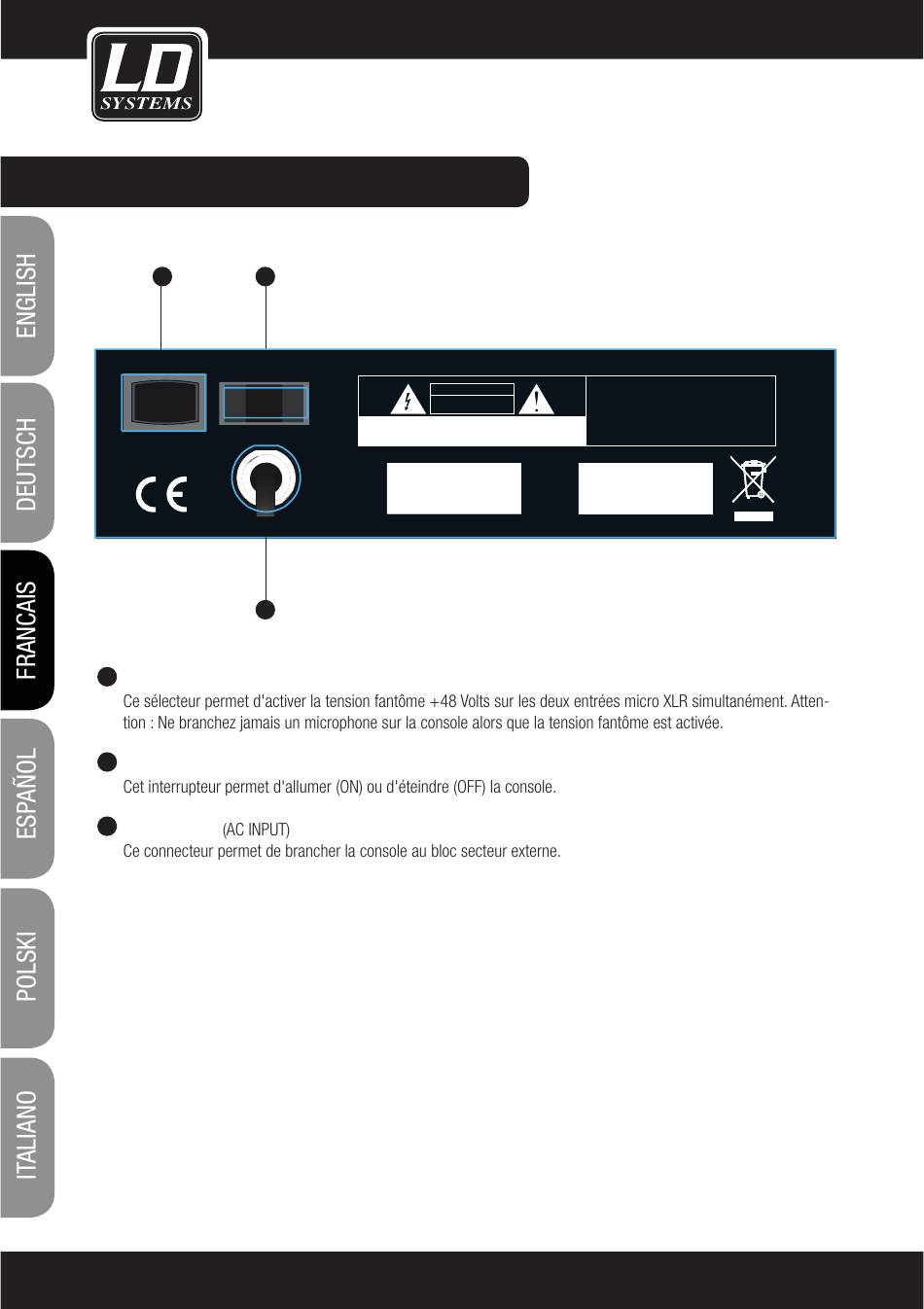 LD SYSTEMS

ENGLISH
DEUTSCH
FRANCAIS
ESPAÑOL
POLSKI
ITALIANO

CE

Ce sélecteur permet d'activer la tension fantôme +48 Volts sur les deux entrées micro XLR simultanément. Attention : Ne branchez jamais un microphone sur la console alors que la tension fantôme est activée.

Cet interrupteur permet d'allumer (ON) ou d'éteindre (OFF) la console.

(AC INPUT)
Ce connecteur permet de brancher la console au bloc secteur externe.