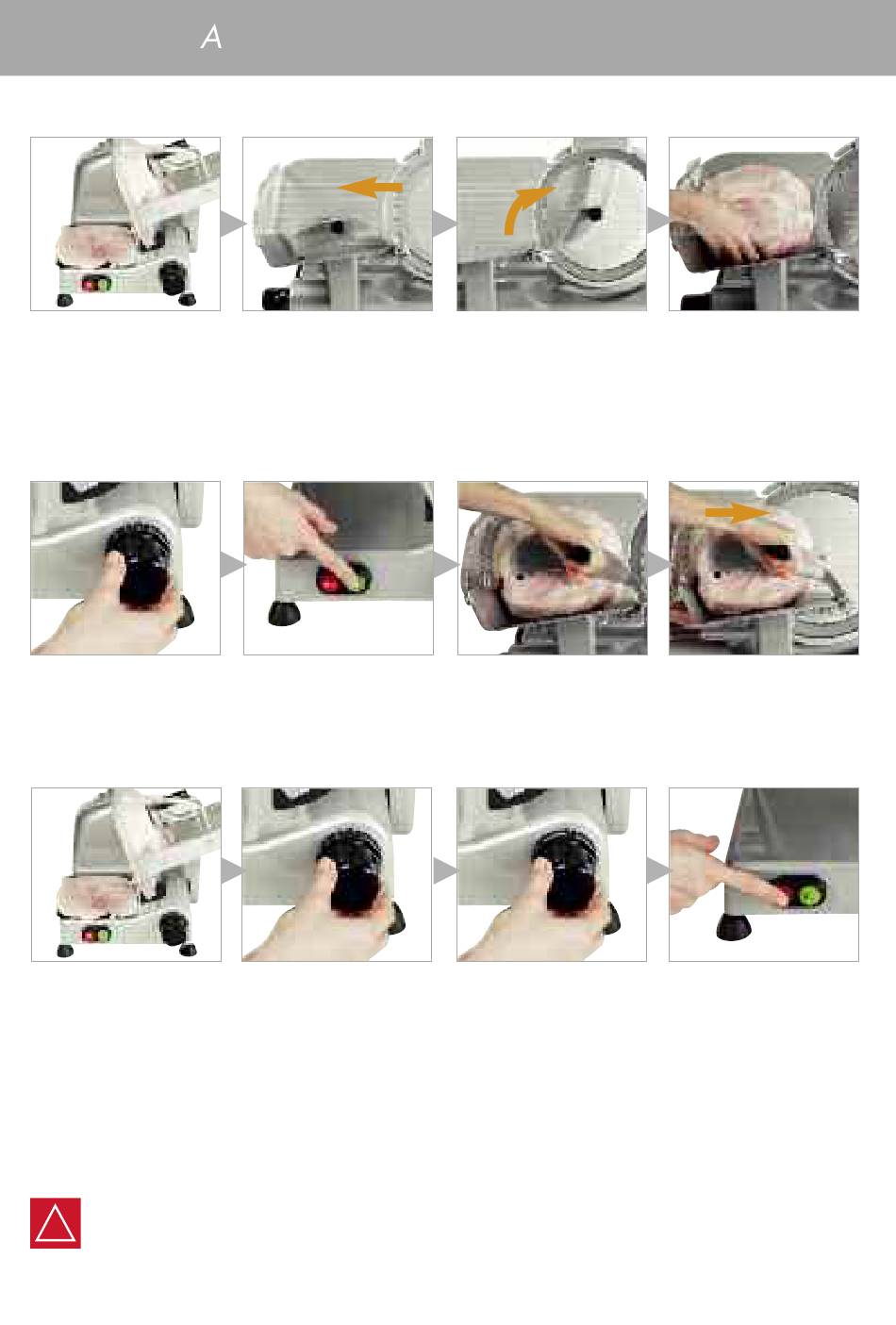 A