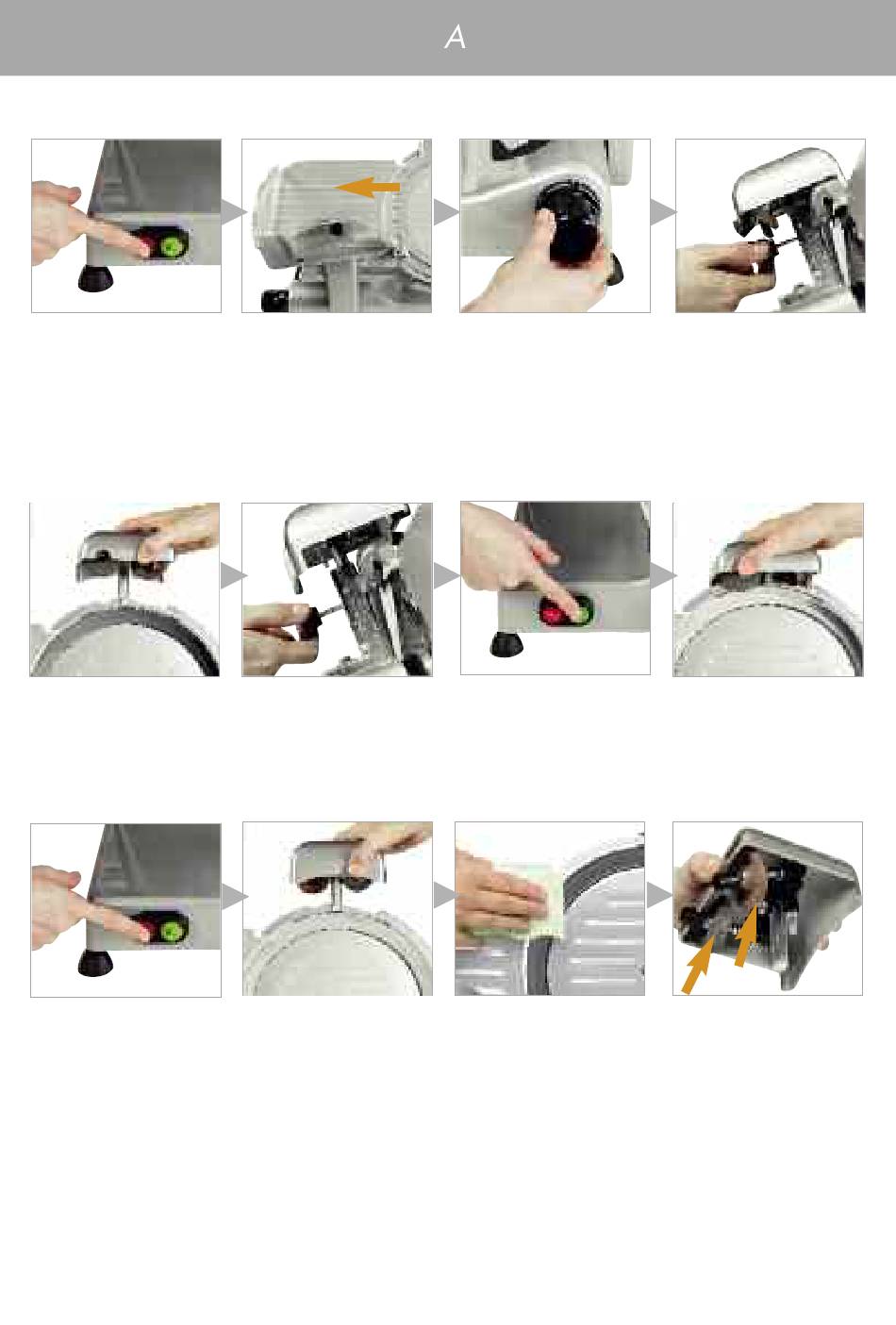 A