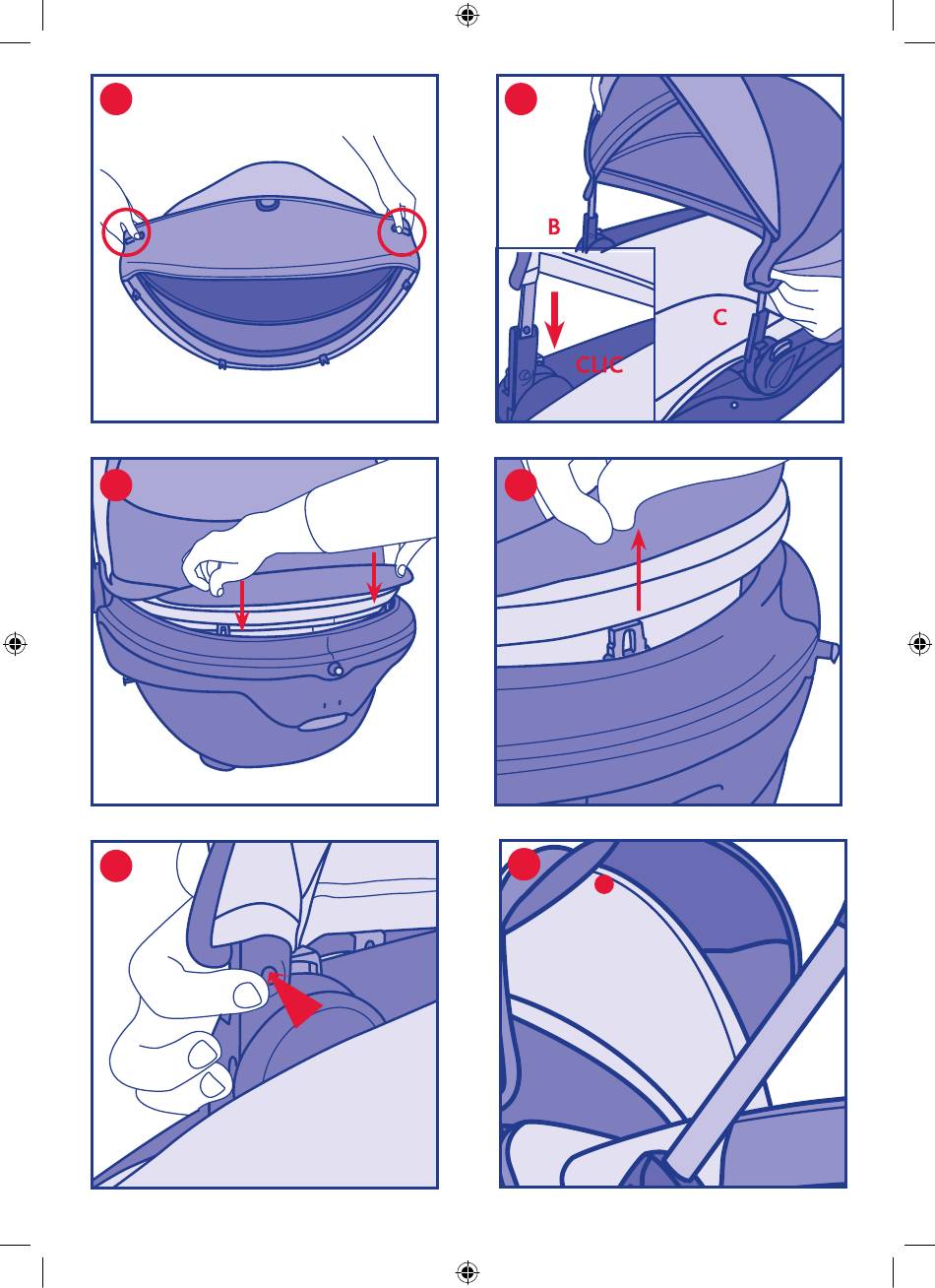 B

C

CLIC