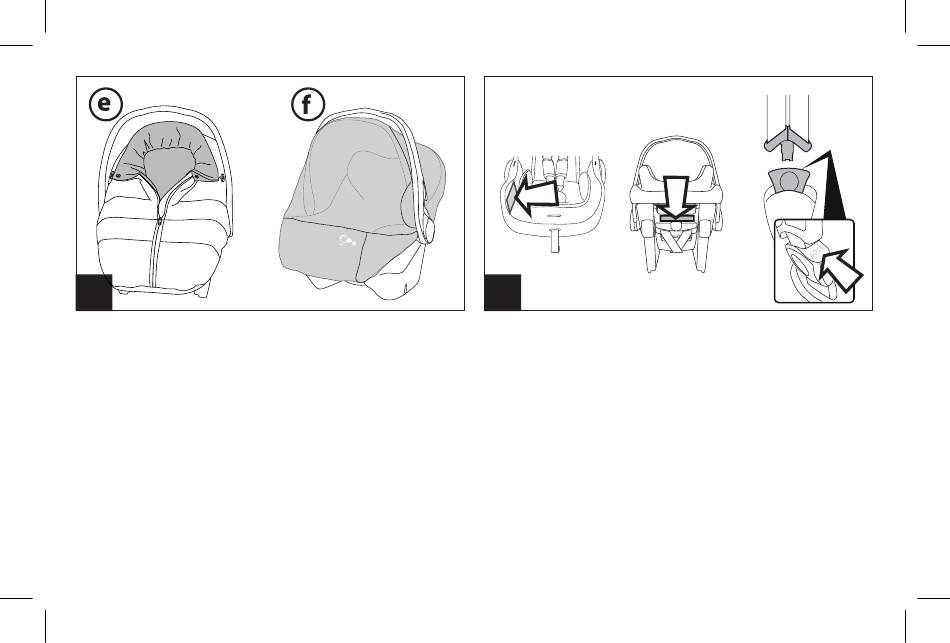 e

f