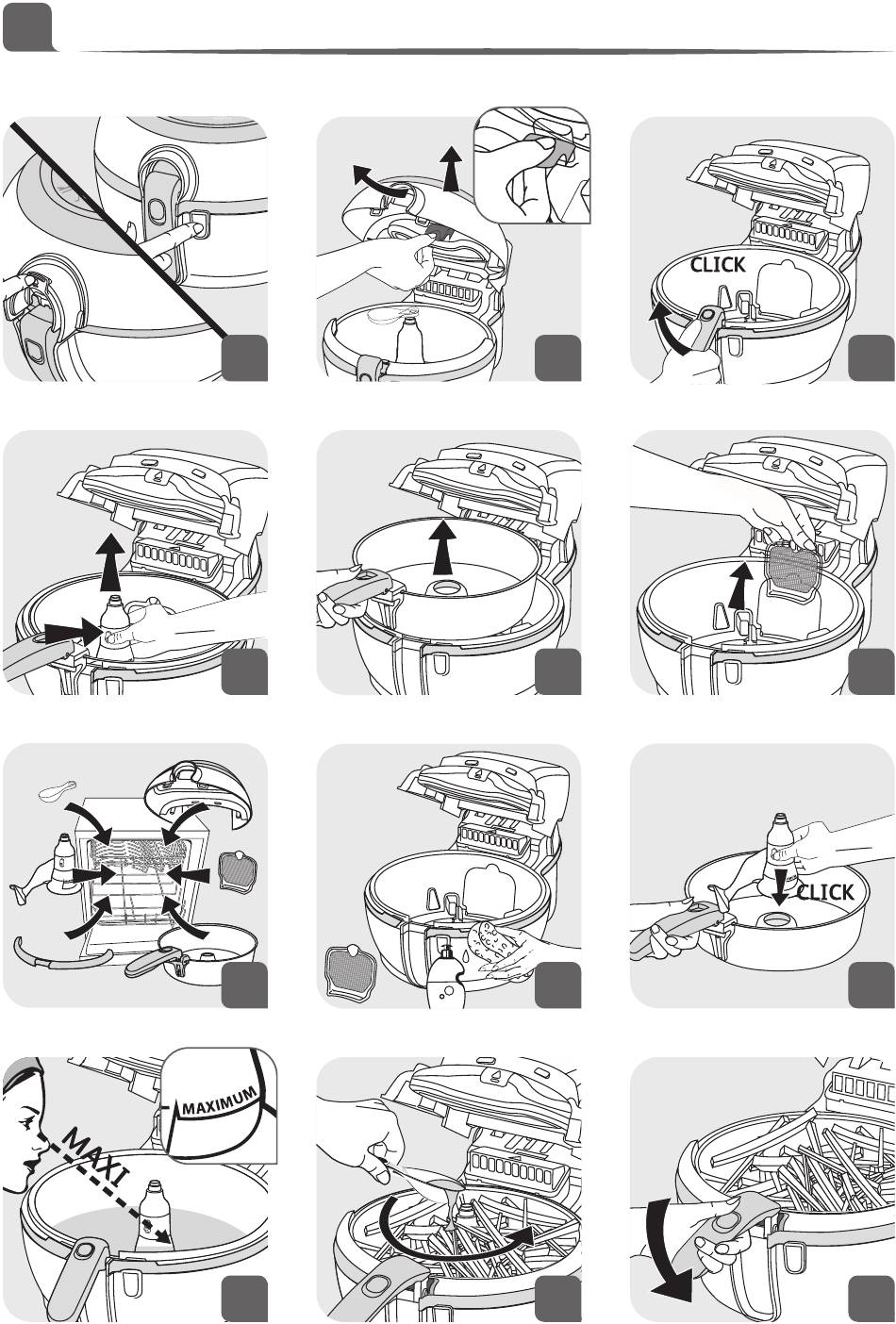 CLICK

CLICK

MAXIMUM

MAXI