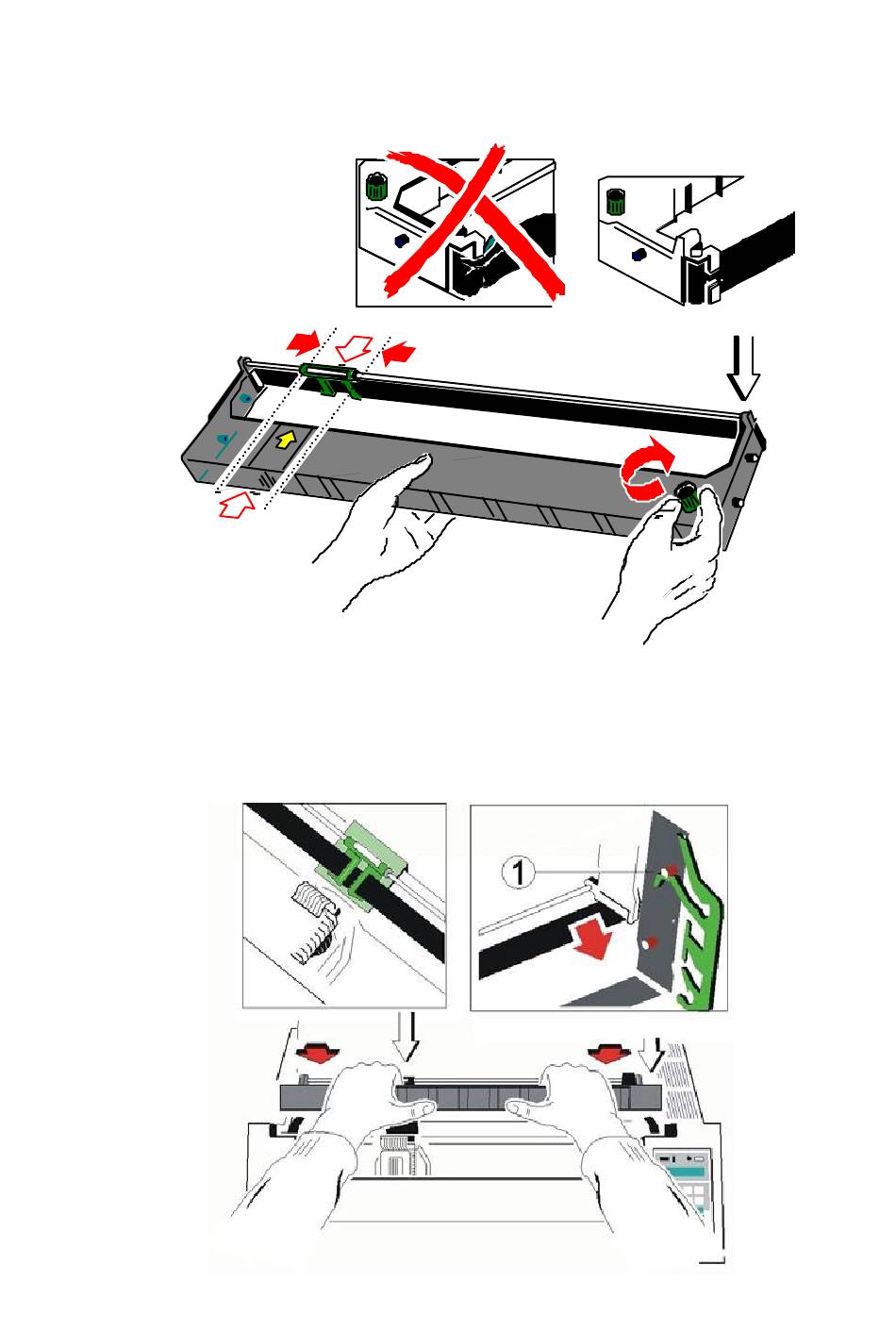 1