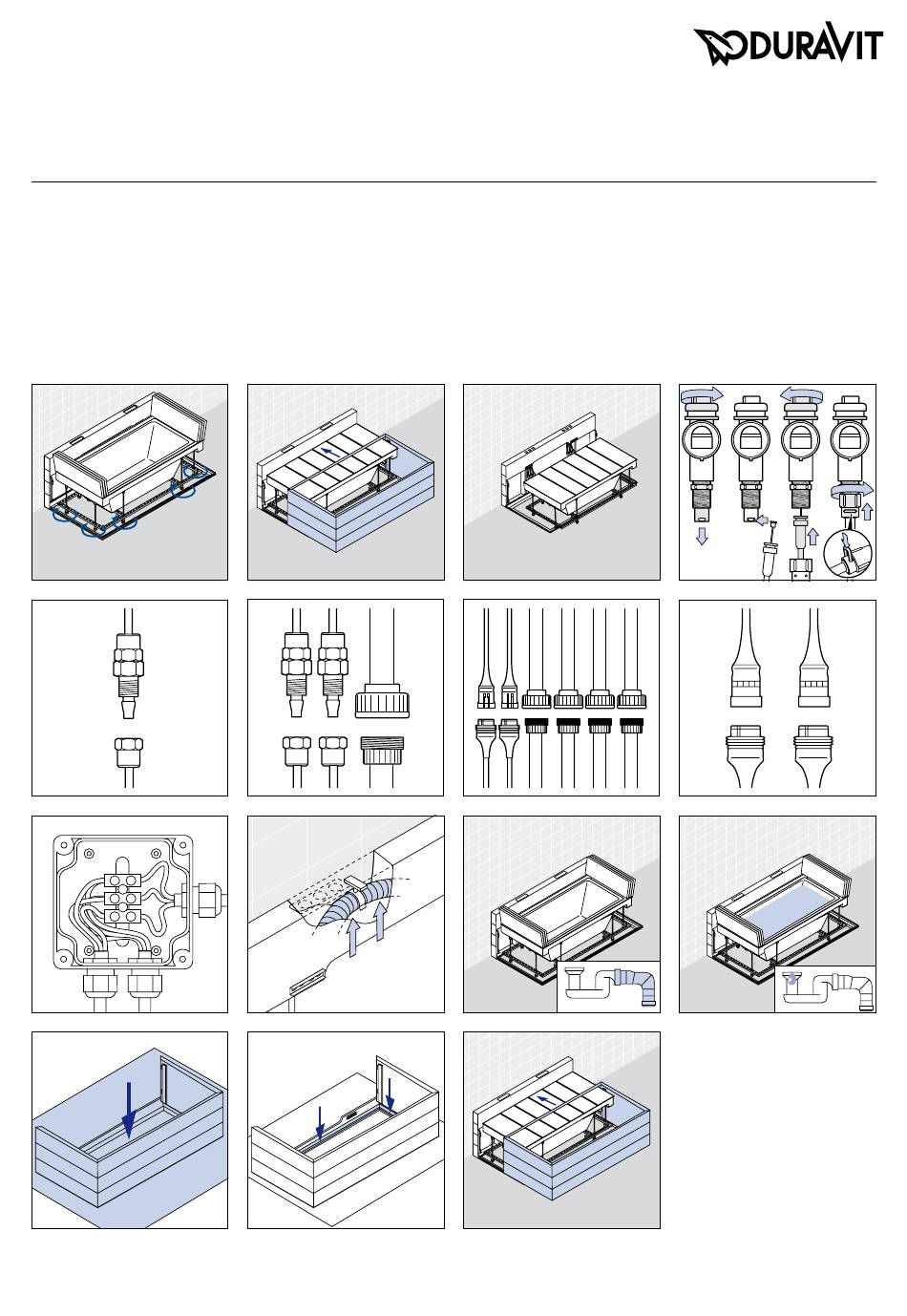 DURAVIT