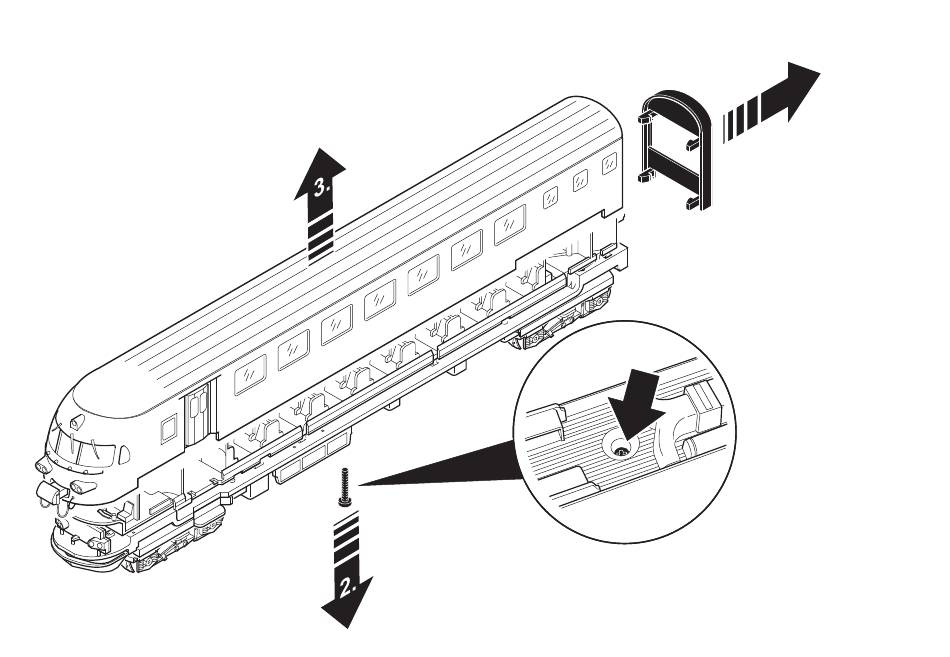 3.

2.