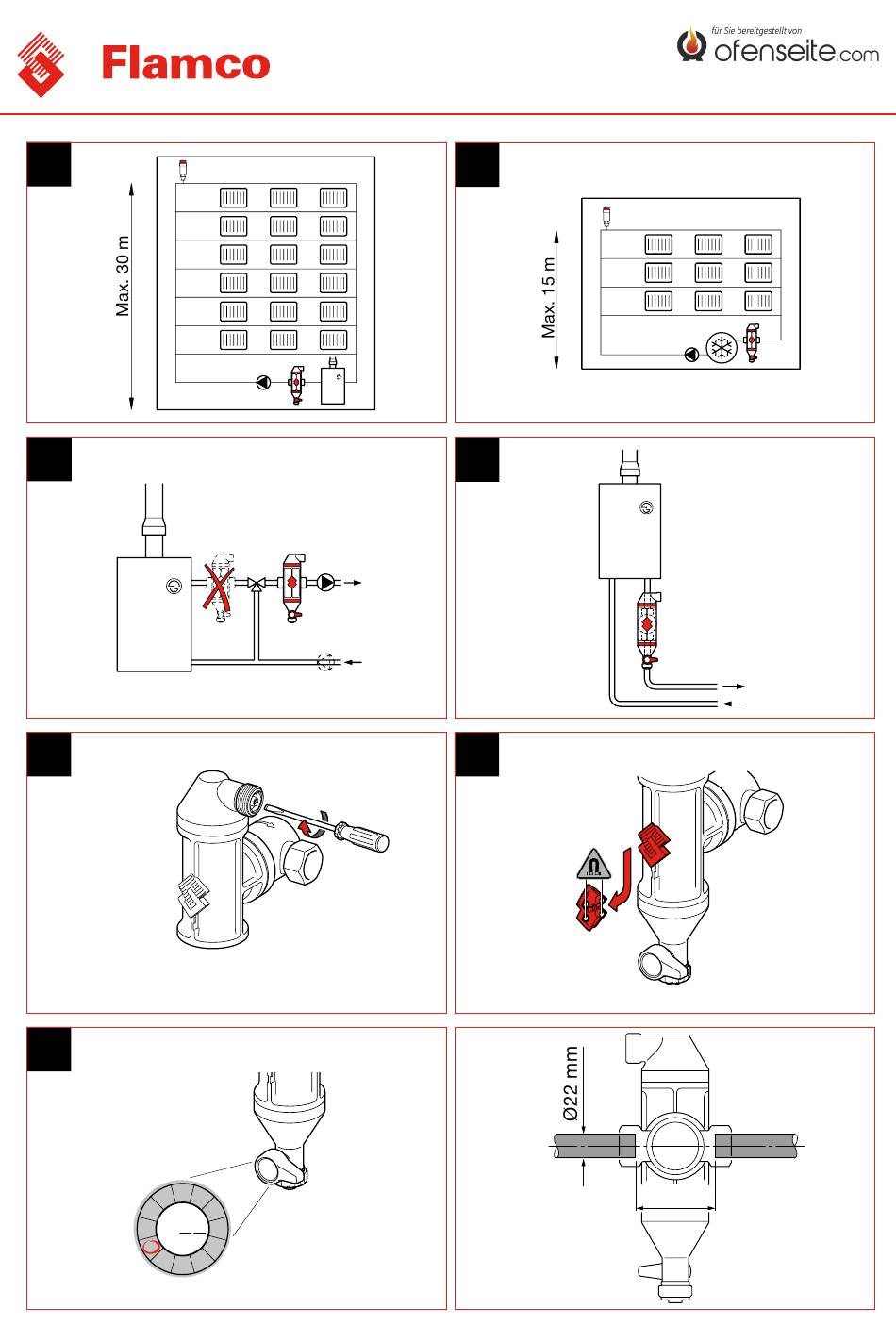 Flamco

für Sie bereitgestellt von ofenseite.com

Max. 30 m

Max. 15 m

Ø22 mm