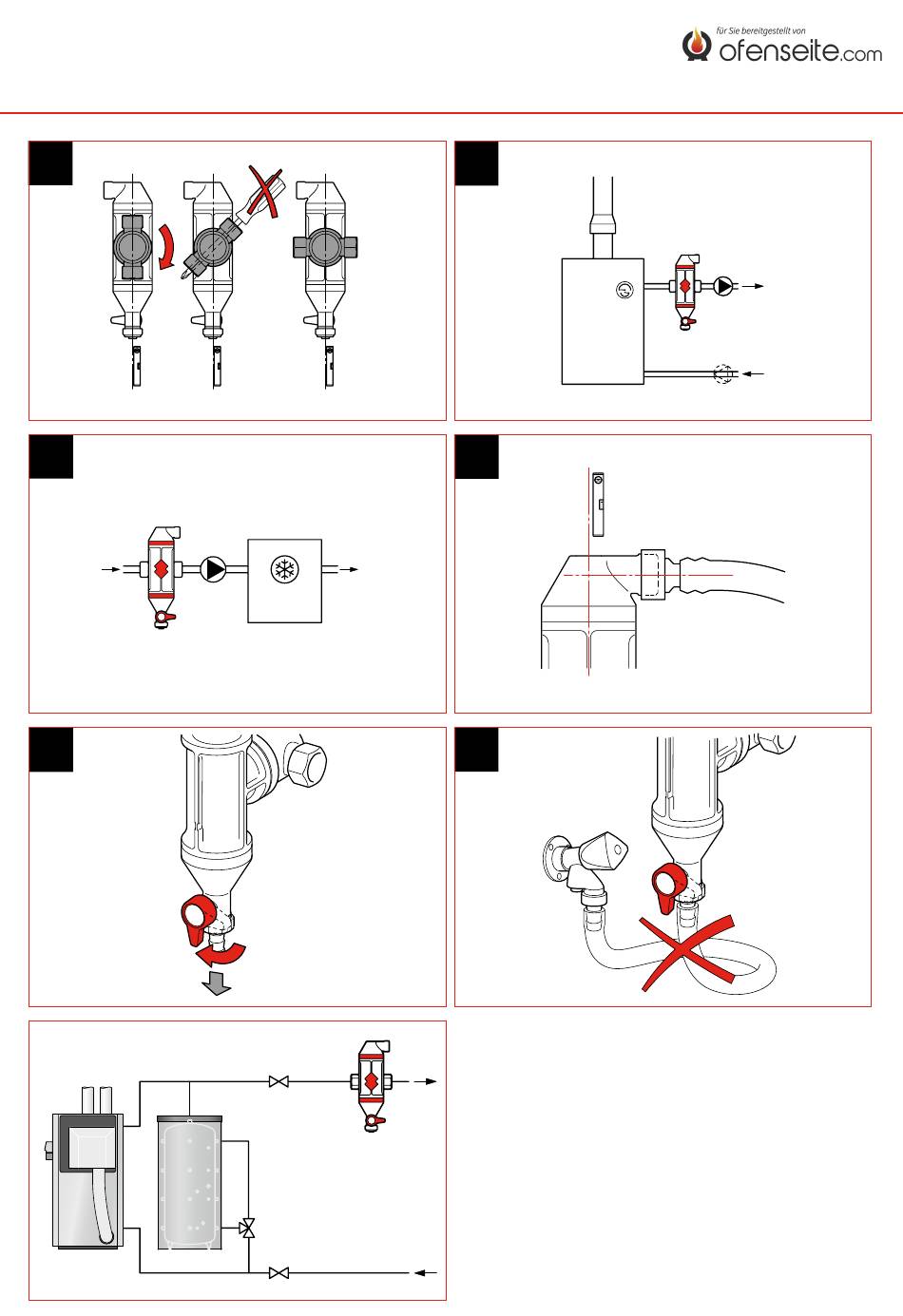 für Sie bereitgestellt von
ofenseite.com