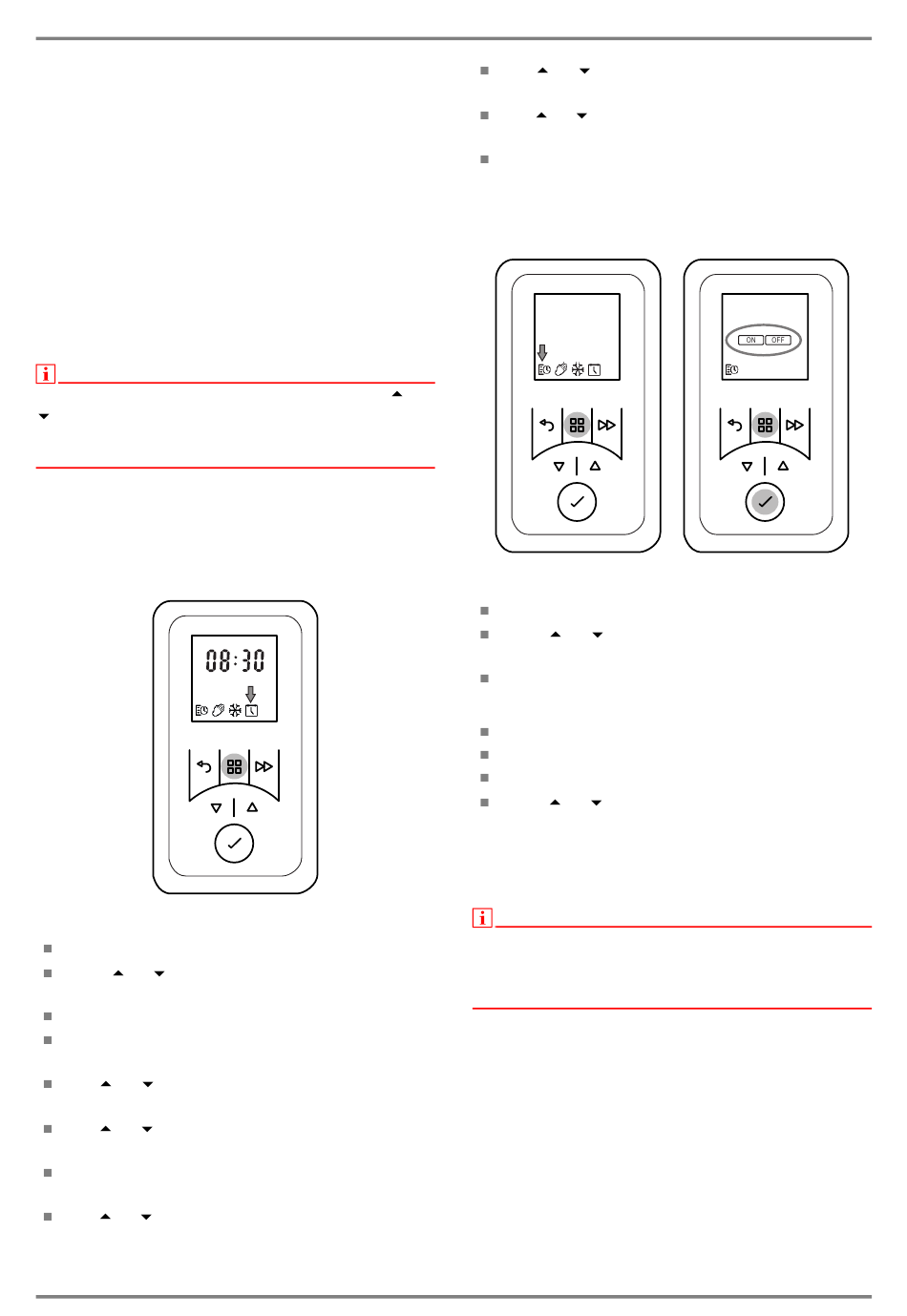 08:30

ON OFF