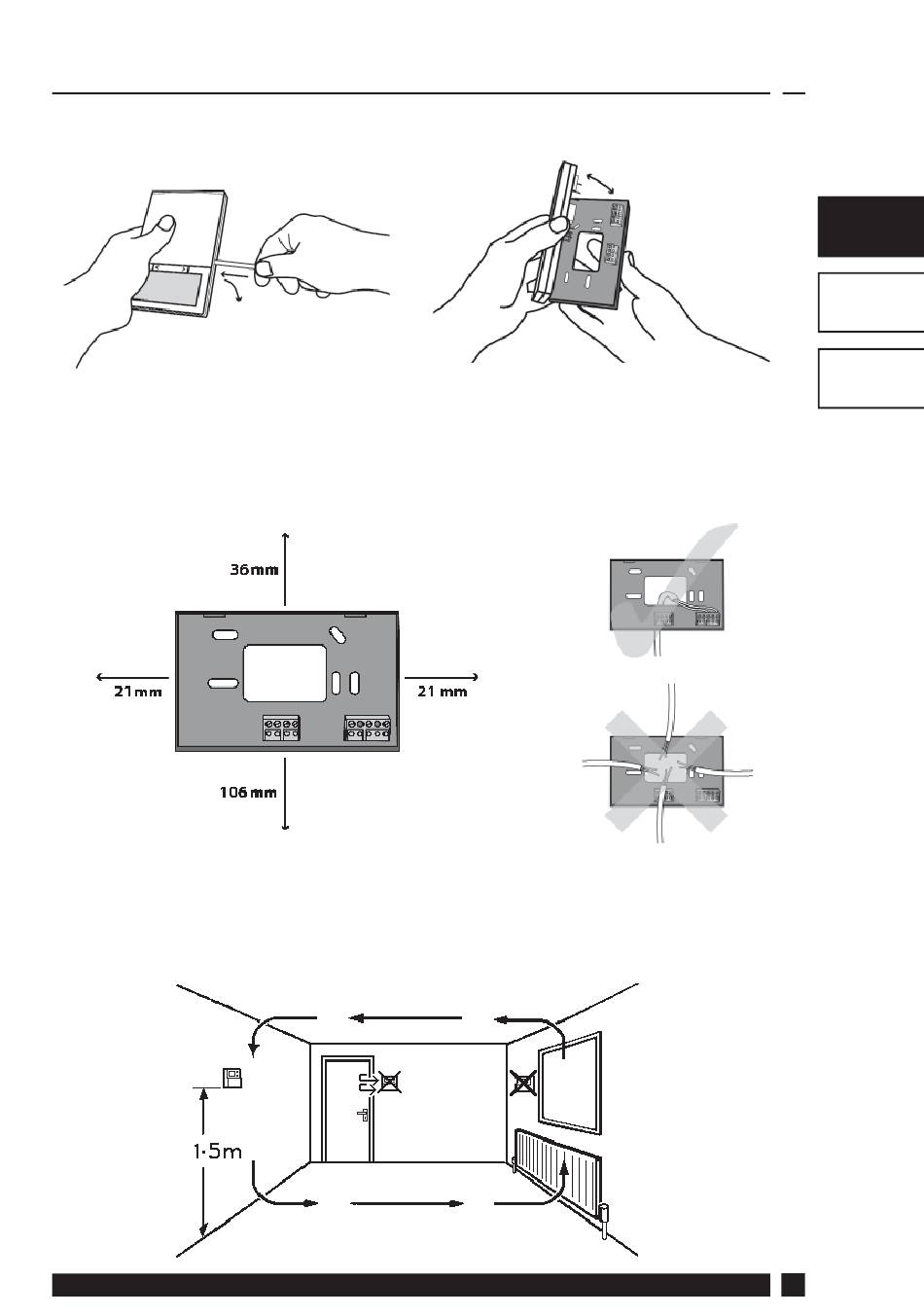 36mm

21mm

21mm

106mm

1·5m