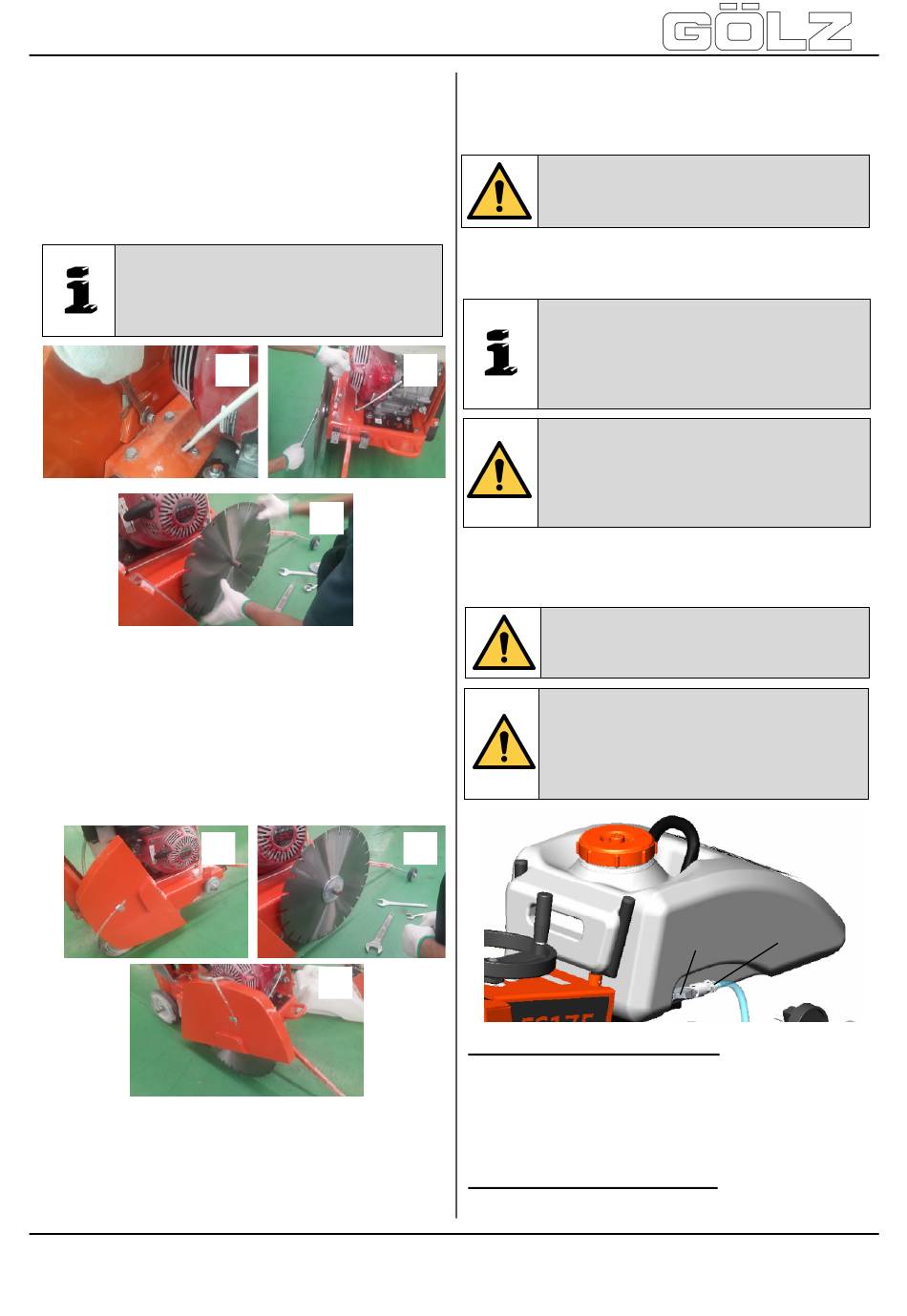 GÖLZ

FS175