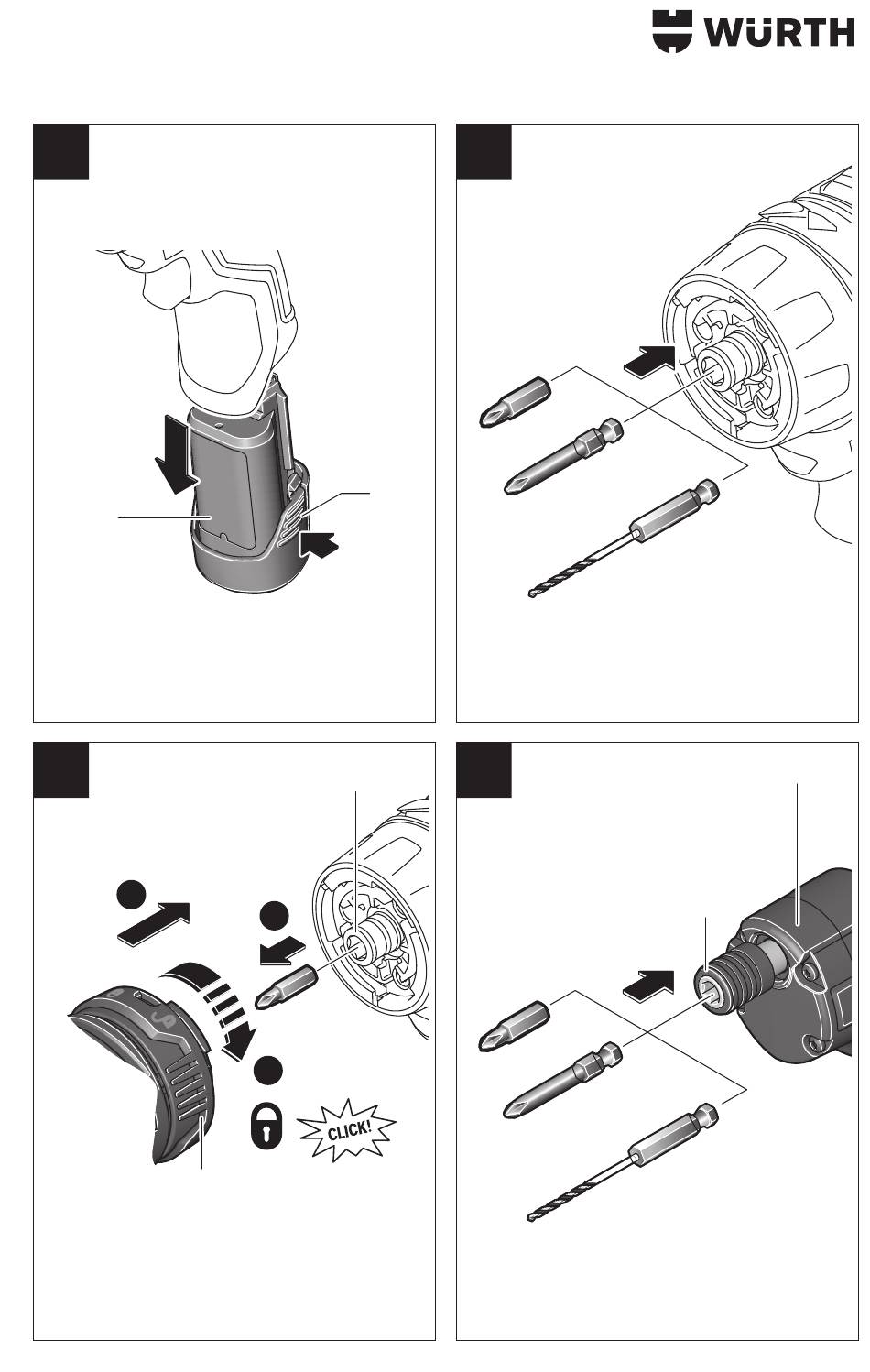 WÜRTH

CLICK!