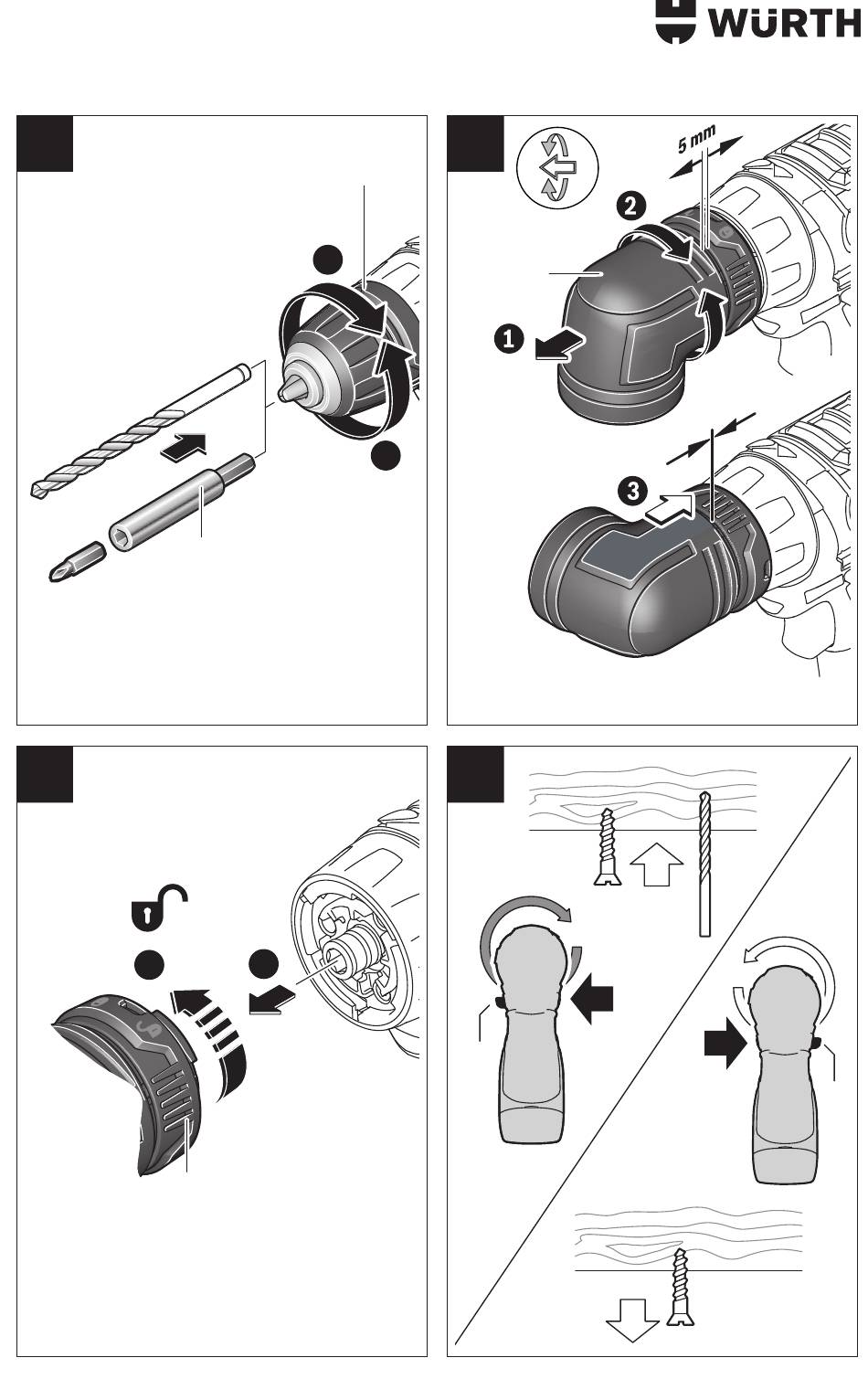 WÜRTH

5 mm

2

1

3